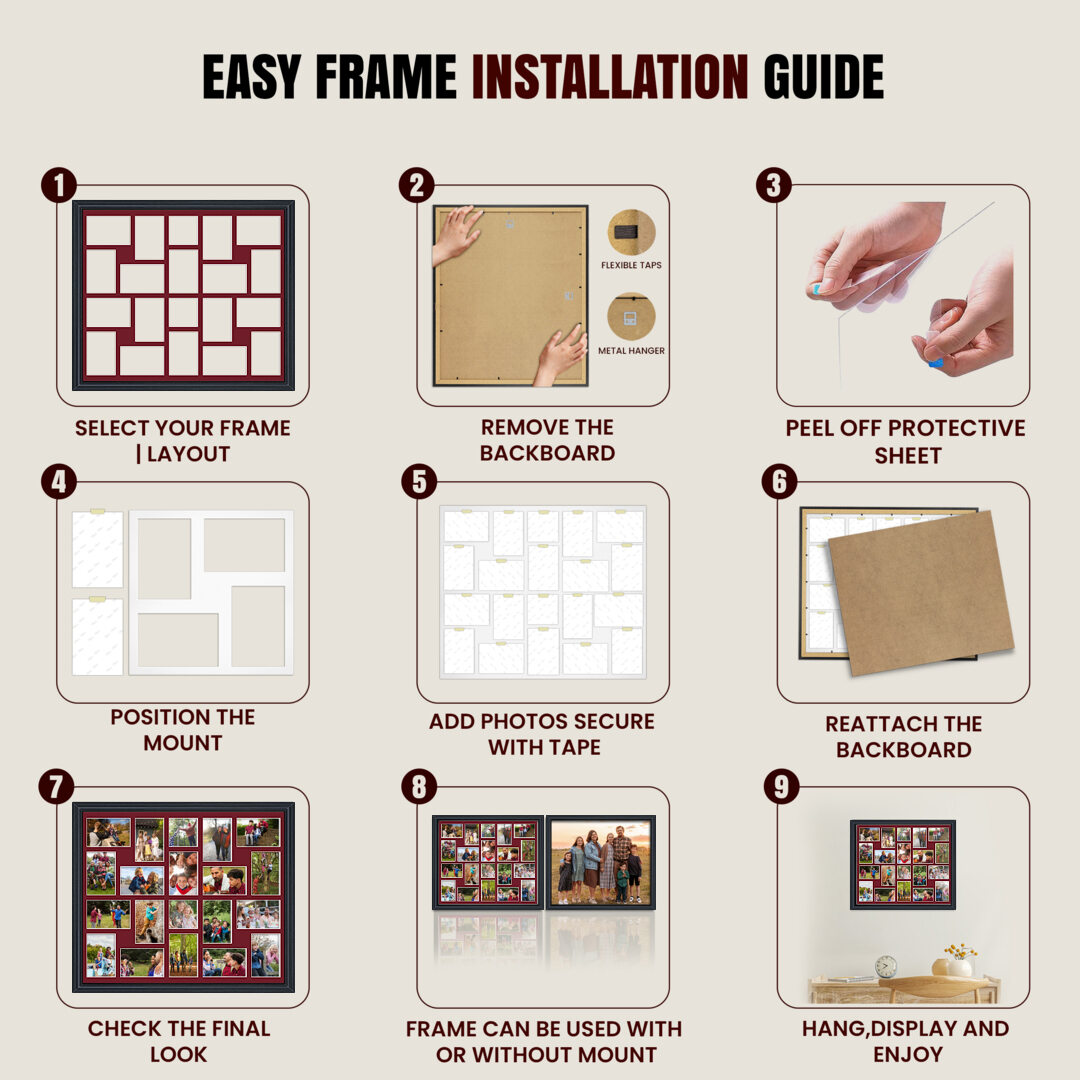 EASY FRAME INSTALLATION GUIDE

1

SELECT YOUR FRAME | LAYOUT

2

FLEXIBLE TAPS

METAL HANGER

REMOVE THE BACKBOARD

3

PEEL OFF PROTECTIVE SHEET

4

POSITION THE MOUNT

5

ADD PHOTOS SECURE WITH TAPE

6

REATTACH THE BACKBOARD

7

CHECK THE FINAL LOOK

8

FRAME CAN BE USED WITH OR WITHOUT MOUNT

9

HANG,DISPLAY AND ENJOY