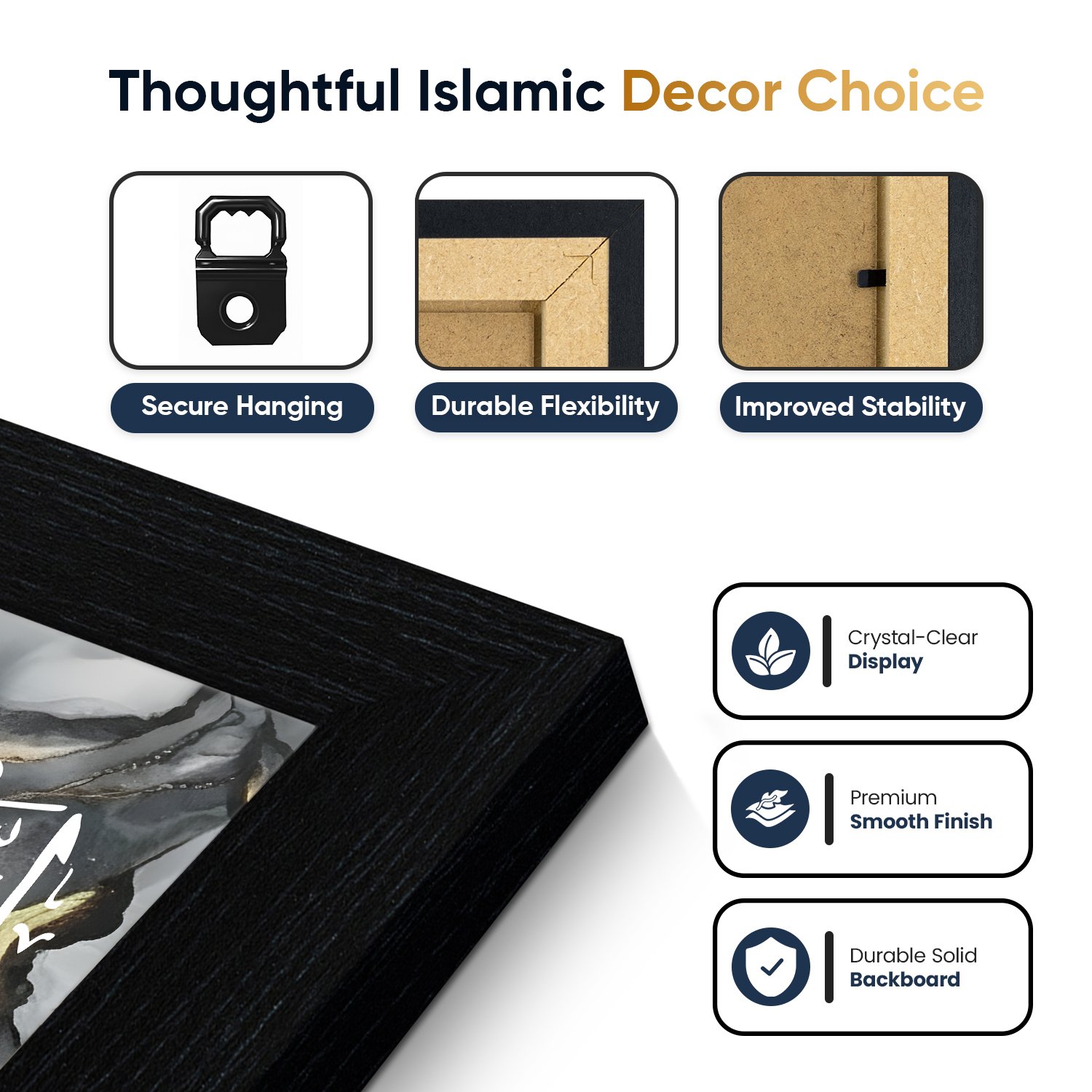 Thoughtful Islamic Decor Choice

Secure Hanging

Durable Flexibility

Improved Stability

Crystal-Clear Display

Premium Smooth Finish

Durable Solid Backboard