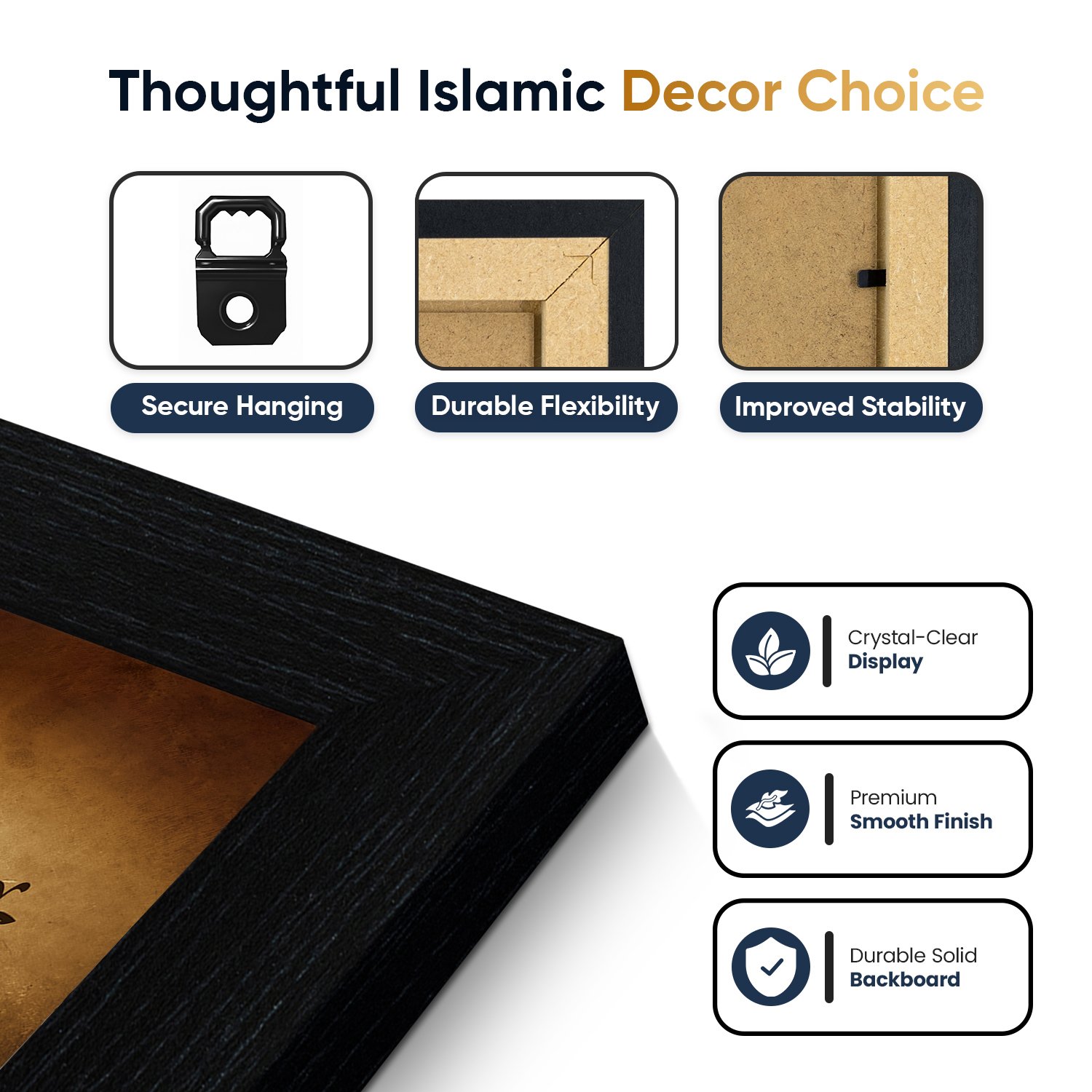 Thoughtful Islamic Decor Choice

Secure Hanging

Durable Flexibility

Improved Stability

Crystal-Clear
Display

Premium
Smooth Finish

Durable Solid
Backboard