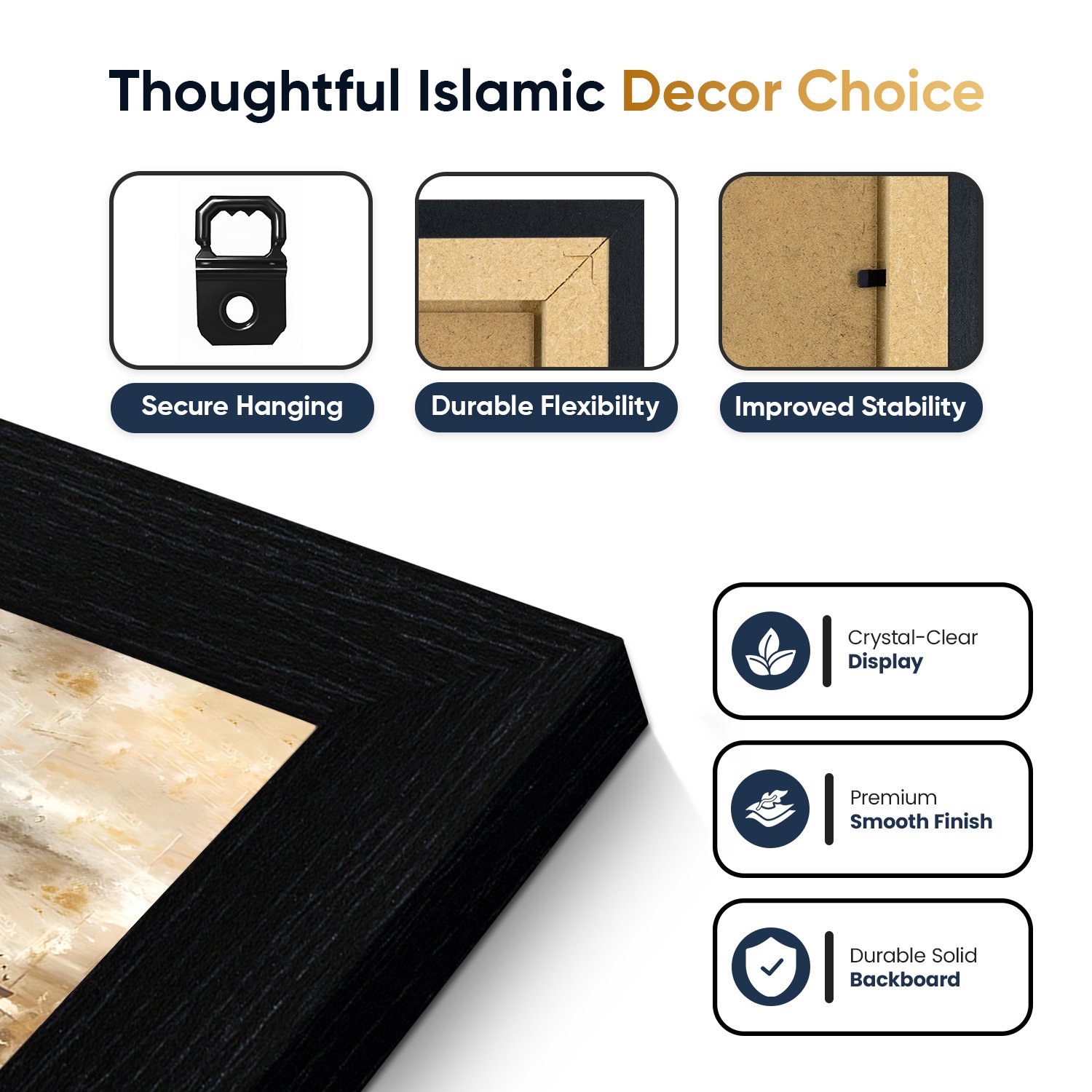 Thoughtful Islamic Decor Choice

Secure Hanging

Durable Flexibility

Improved Stability

Crystal-Clear
Display

Premium
Smooth Finish

Durable Solid
Backboard