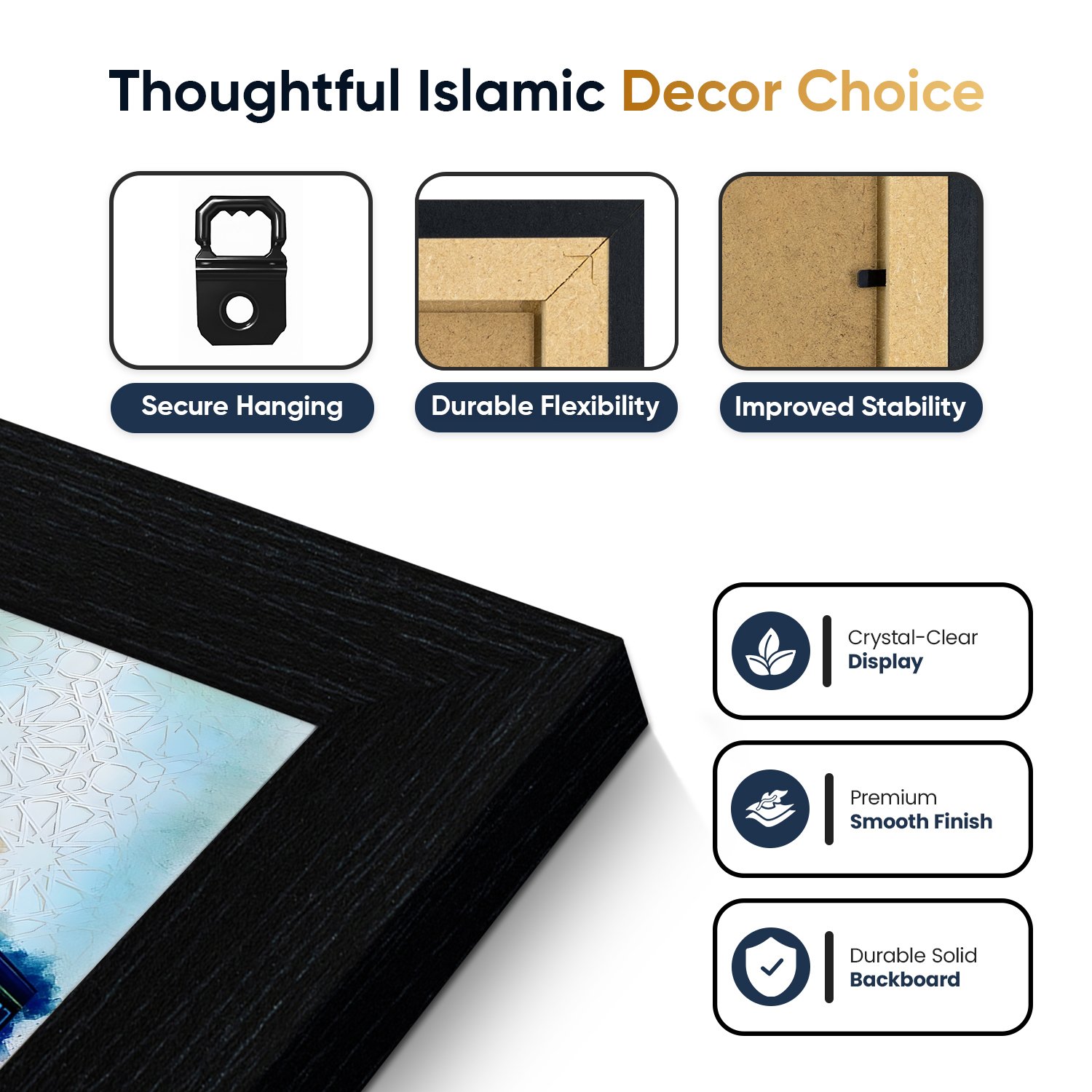 Thoughtful Islamic Decor Choice

Secure Hanging

Durable Flexibility

Improved Stability

Crystal-Clear
Display

Premium
Smooth Finish

Durable Solid
Backboard