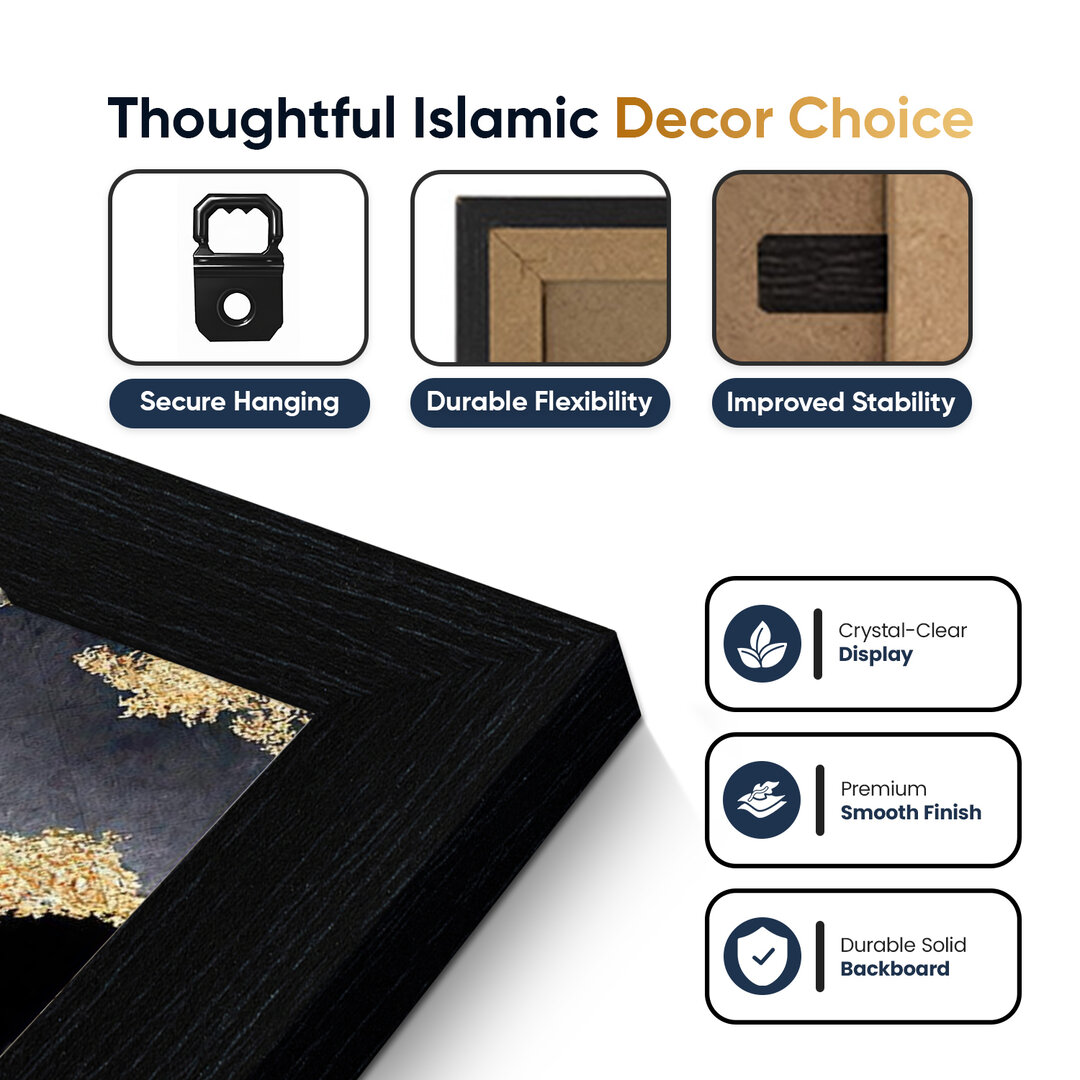 Thoughtful Islamic Decor Choice

Secure Hanging

Durable Flexibility

Improved Stability

Crystal-Clear
Display

Premium
Smooth Finish

Durable Solid
Backboard