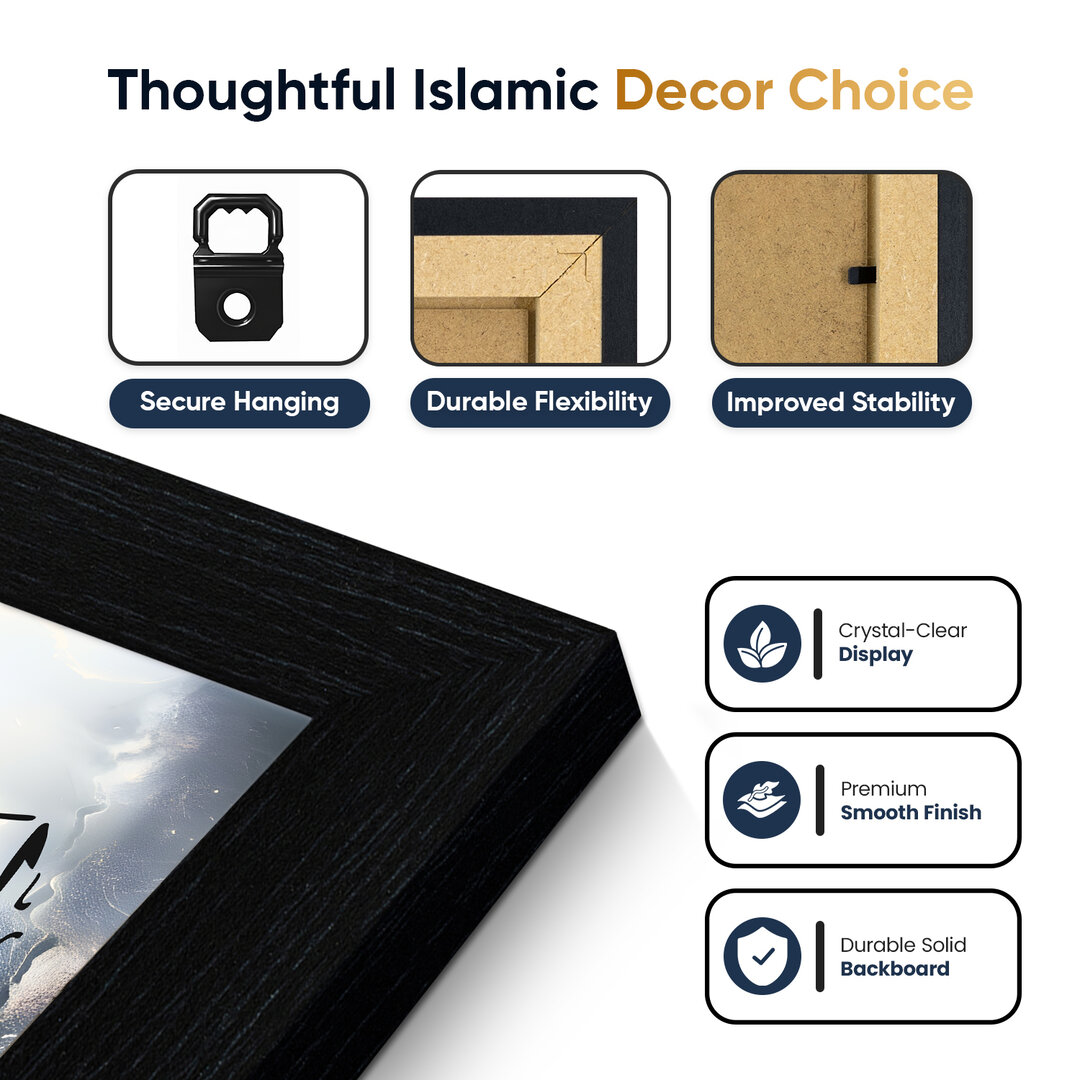 Thoughtful Islamic Decor Choice

Secure Hanging

Durable Flexibility

Improved Stability

Crystal-Clear
Display

Premium
Smooth Finish

Durable Solid
Backboard