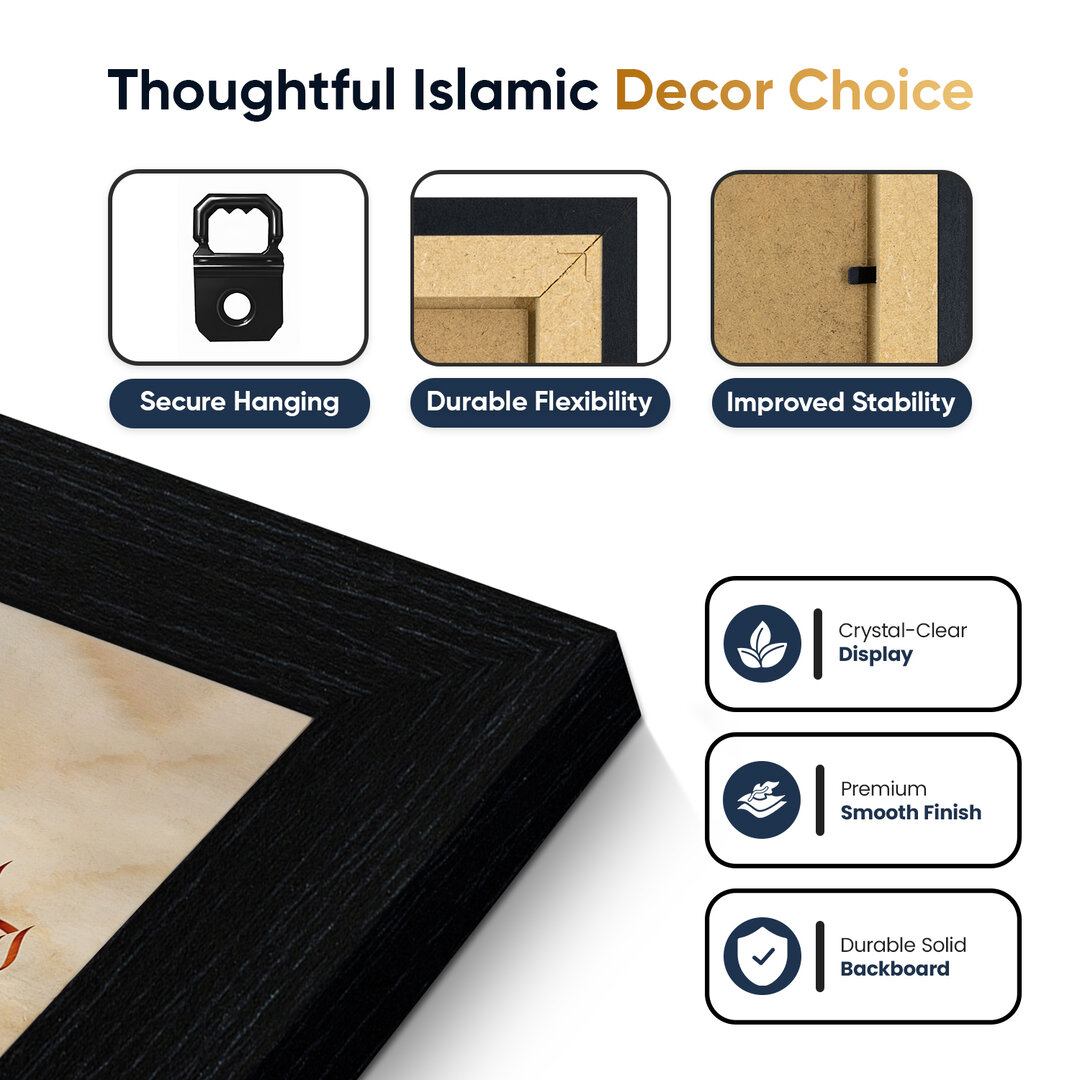 Thoughtful Islamic Decor Choice

Secure Hanging

Durable Flexibility

Improved Stability

Crystal-Clear
Display

Premium
Smooth Finish

Durable Solid
Backboard