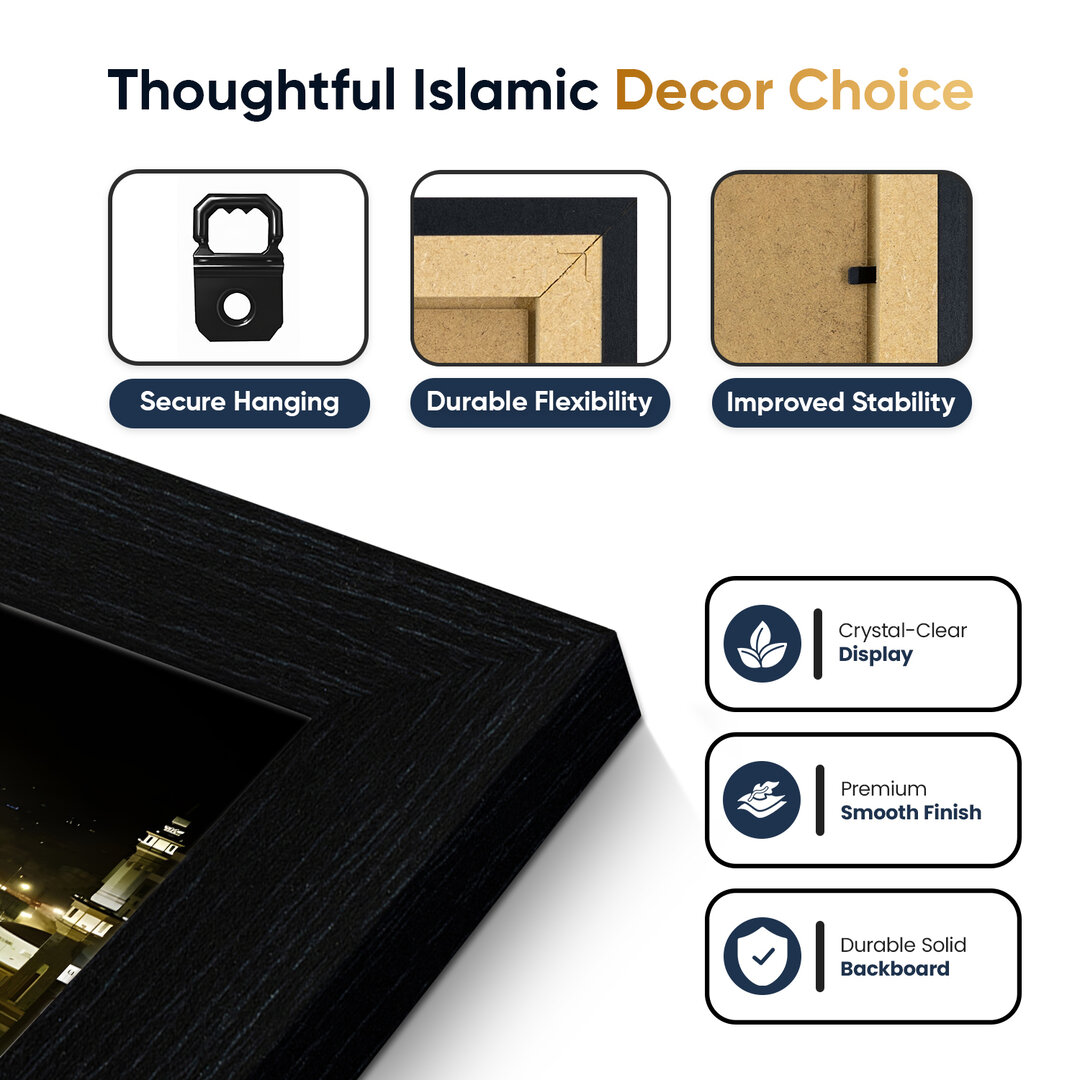 Thoughtful Islamic Decor Choice

Secure Hanging

Durable Flexibility

Improved Stability

Crystal-Clear
Display

Premium
Smooth Finish

Durable Solid
Backboard