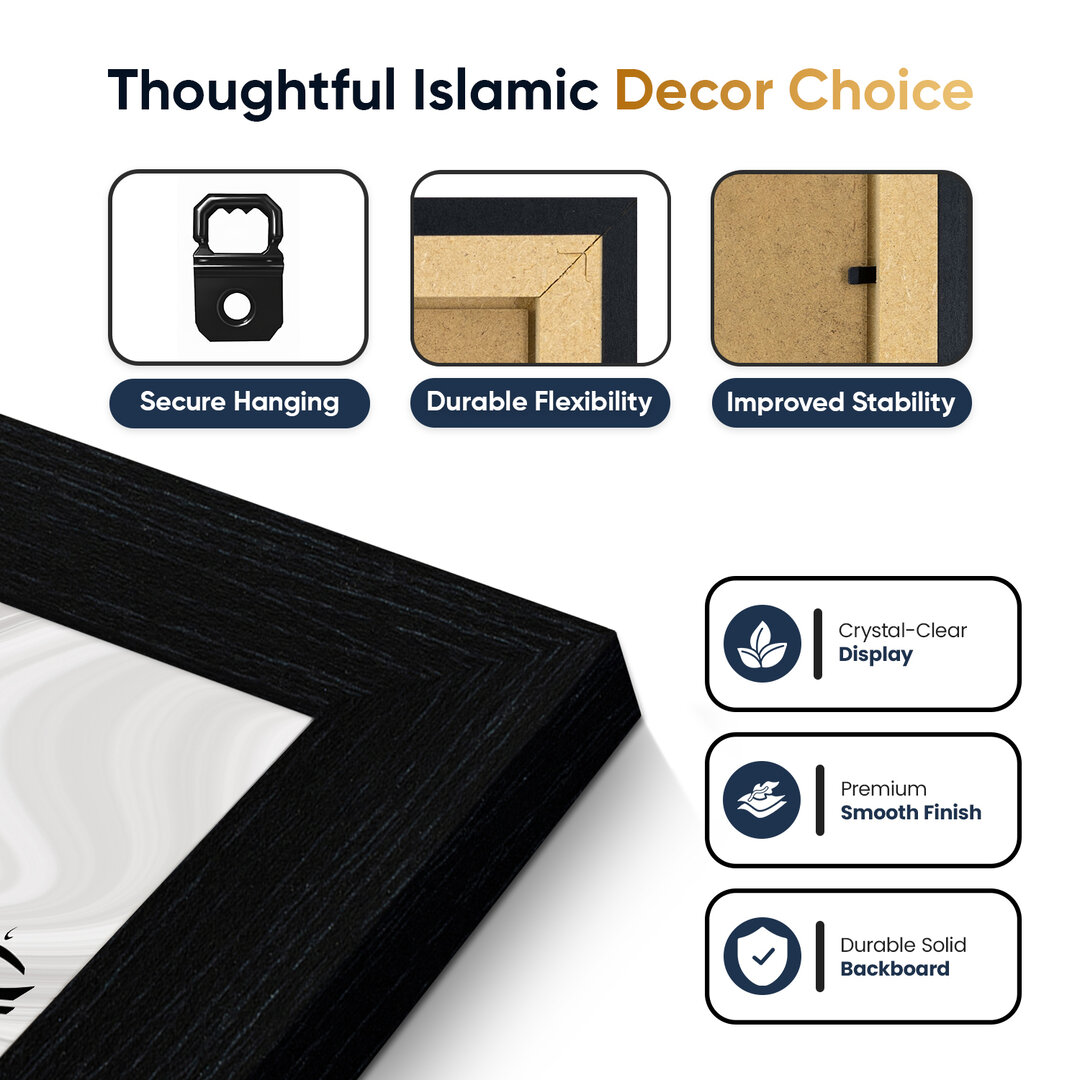 Thoughtful Islamic Decor Choice

Secure Hanging

Durable Flexibility

Improved Stability

Crystal-Clear
Display

Premium
Smooth Finish

Durable Solid
Backboard