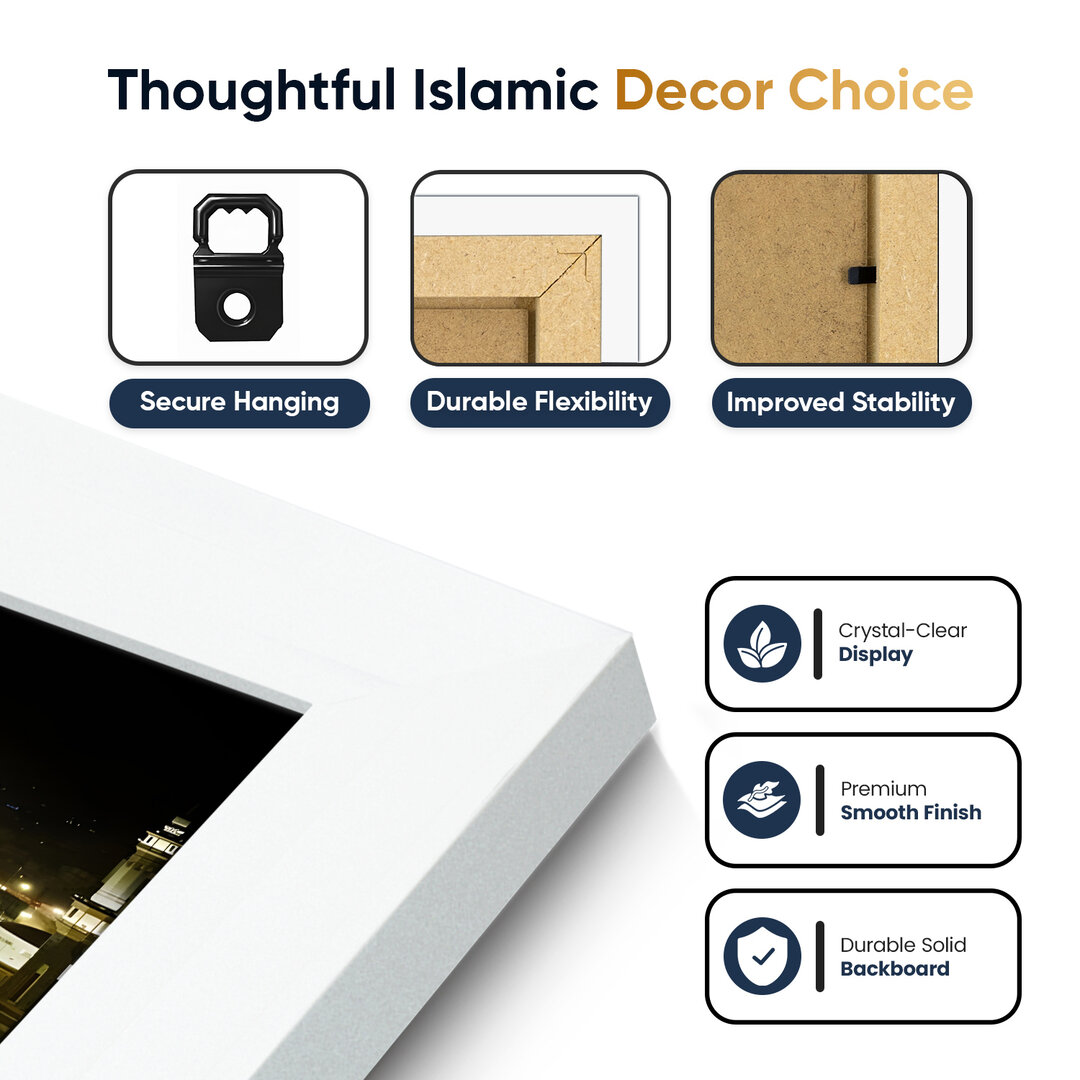 Thoughtful Islamic Decor Choice

Secure Hanging

Durable Flexibility

Improved Stability

Crystal-Clear
Display

Premium
Smooth Finish

Durable Solid
Backboard