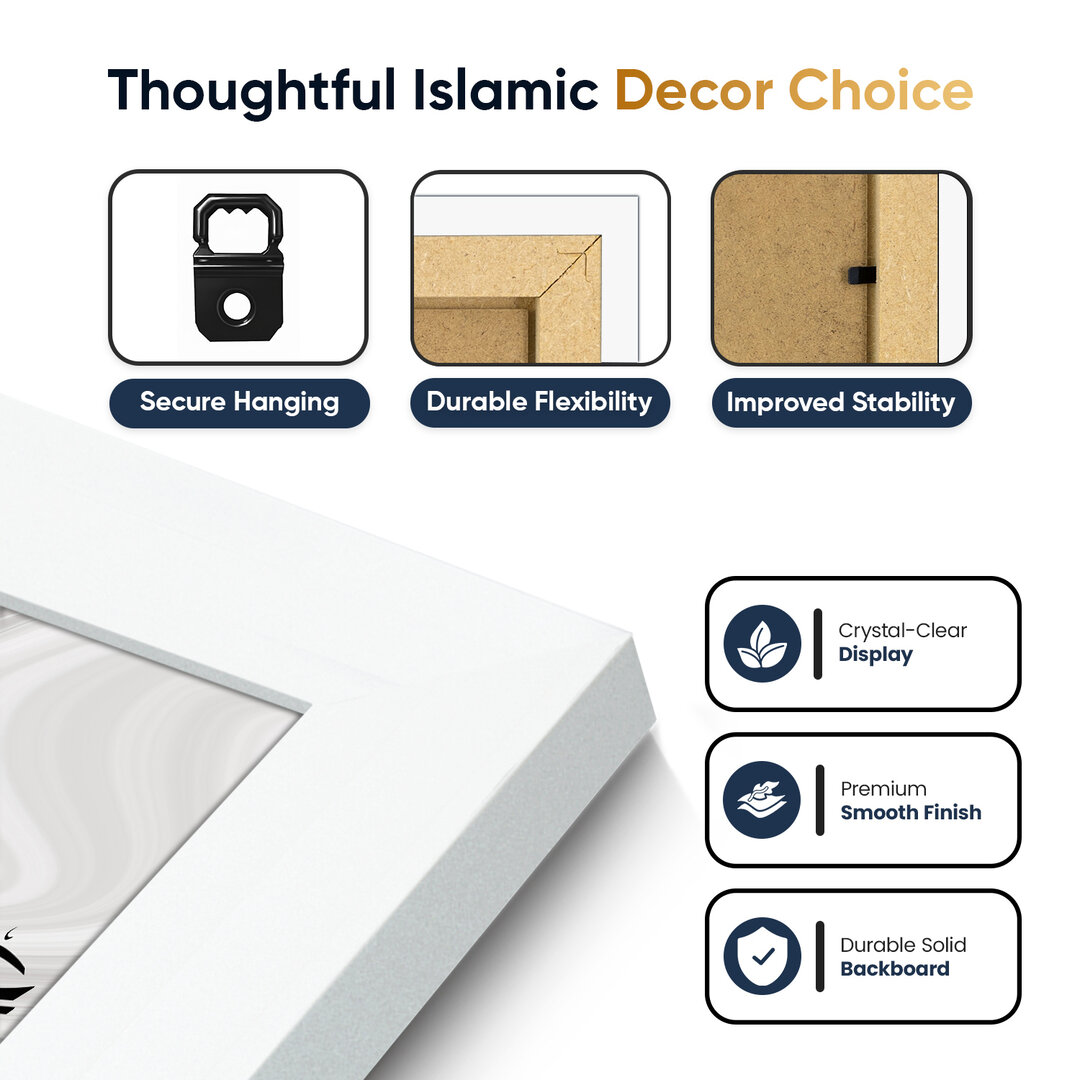 Thoughtful Islamic Decor Choice

Secure Hanging

Durable Flexibility

Improved Stability

Crystal-Clear
Display

Premium
Smooth Finish

Durable Solid
Backboard