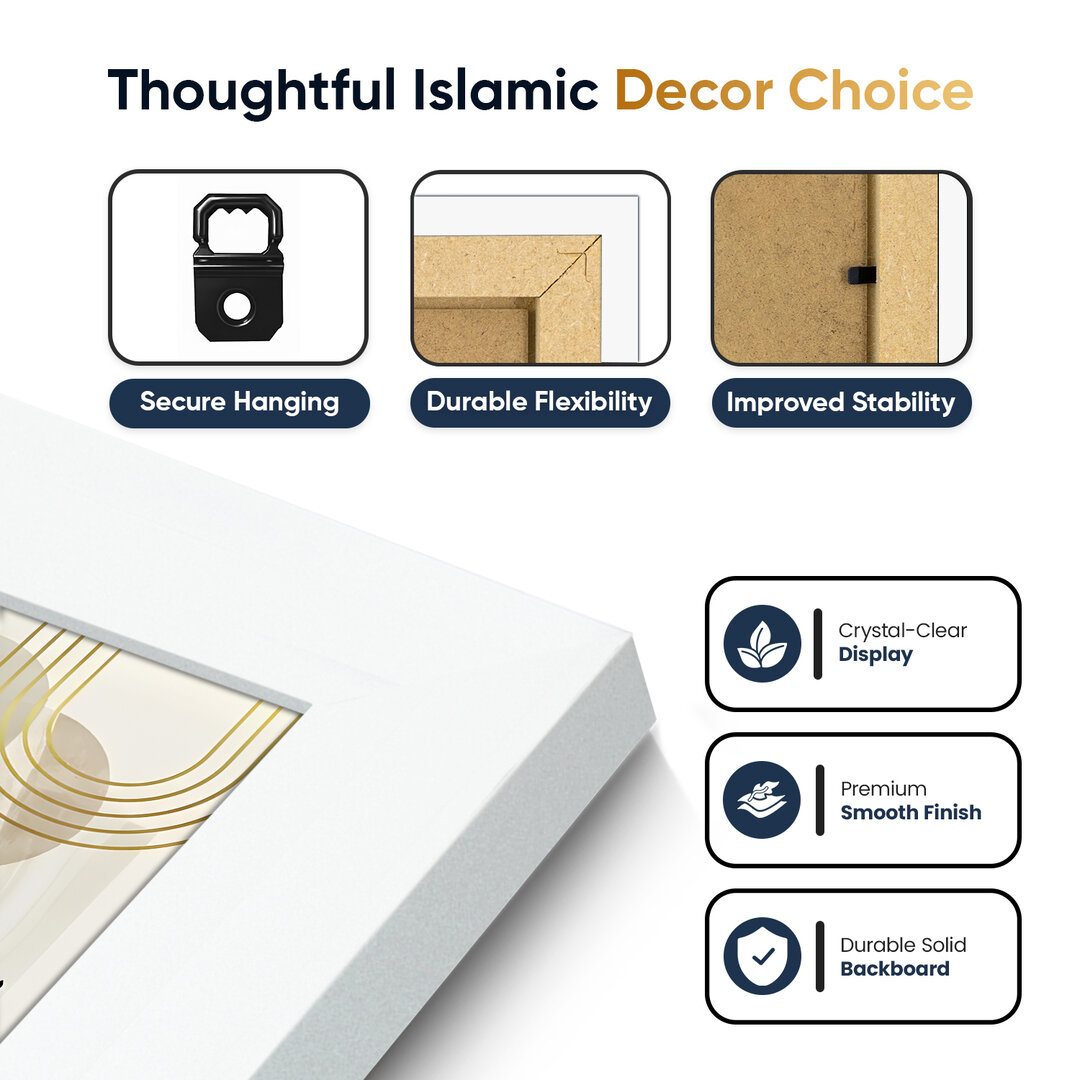 Thoughtful Islamic Decor Choice

Secure Hanging

Durable Flexibility

Improved Stability

Crystal-Clear
Display

Premium
Smooth Finish

Durable Solid
Backboard