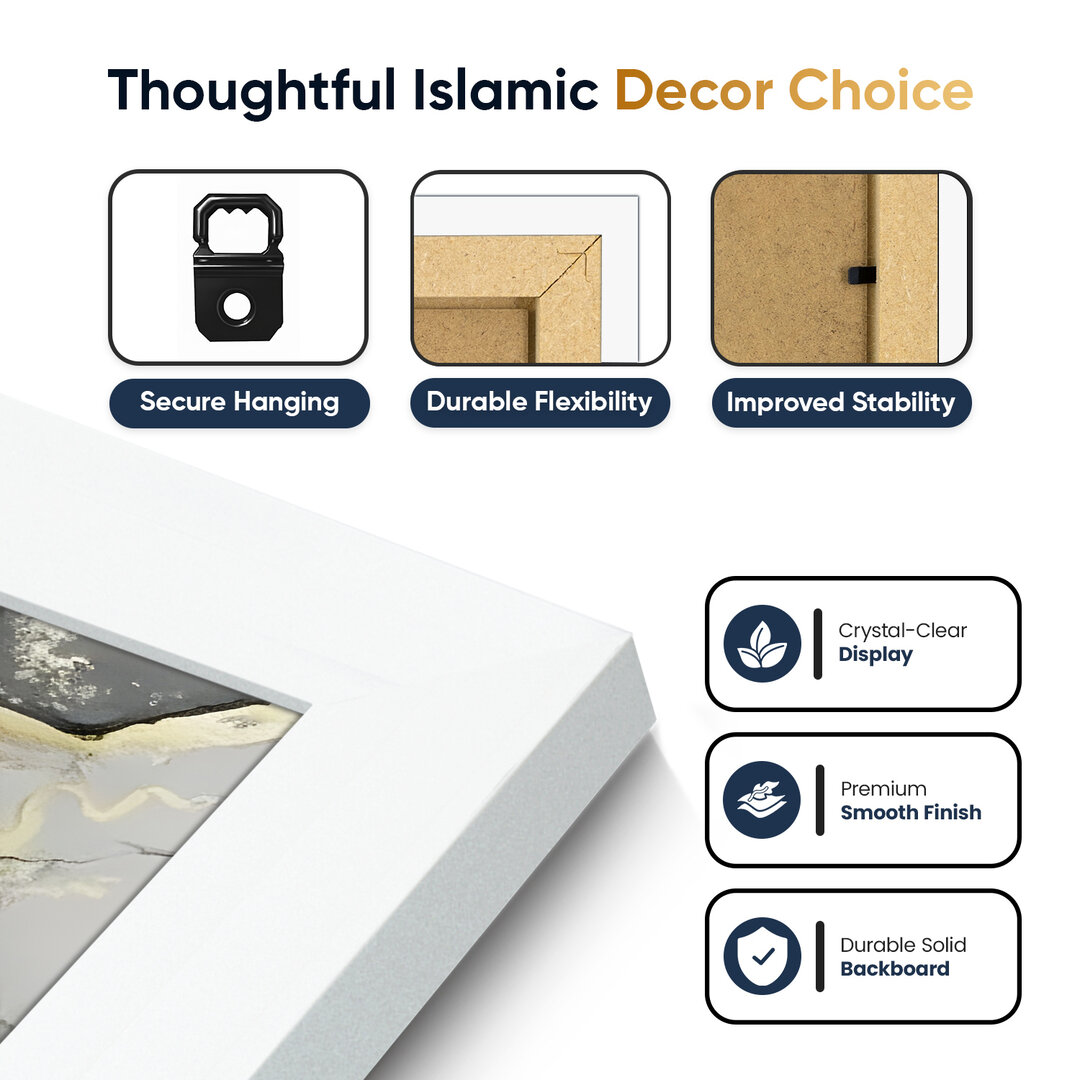 Thoughtful Islamic Decor Choice

Secure Hanging

Durable Flexibility

Improved Stability

Crystal-Clear
Display

Premium
Smooth Finish

Durable Solid
Backboard