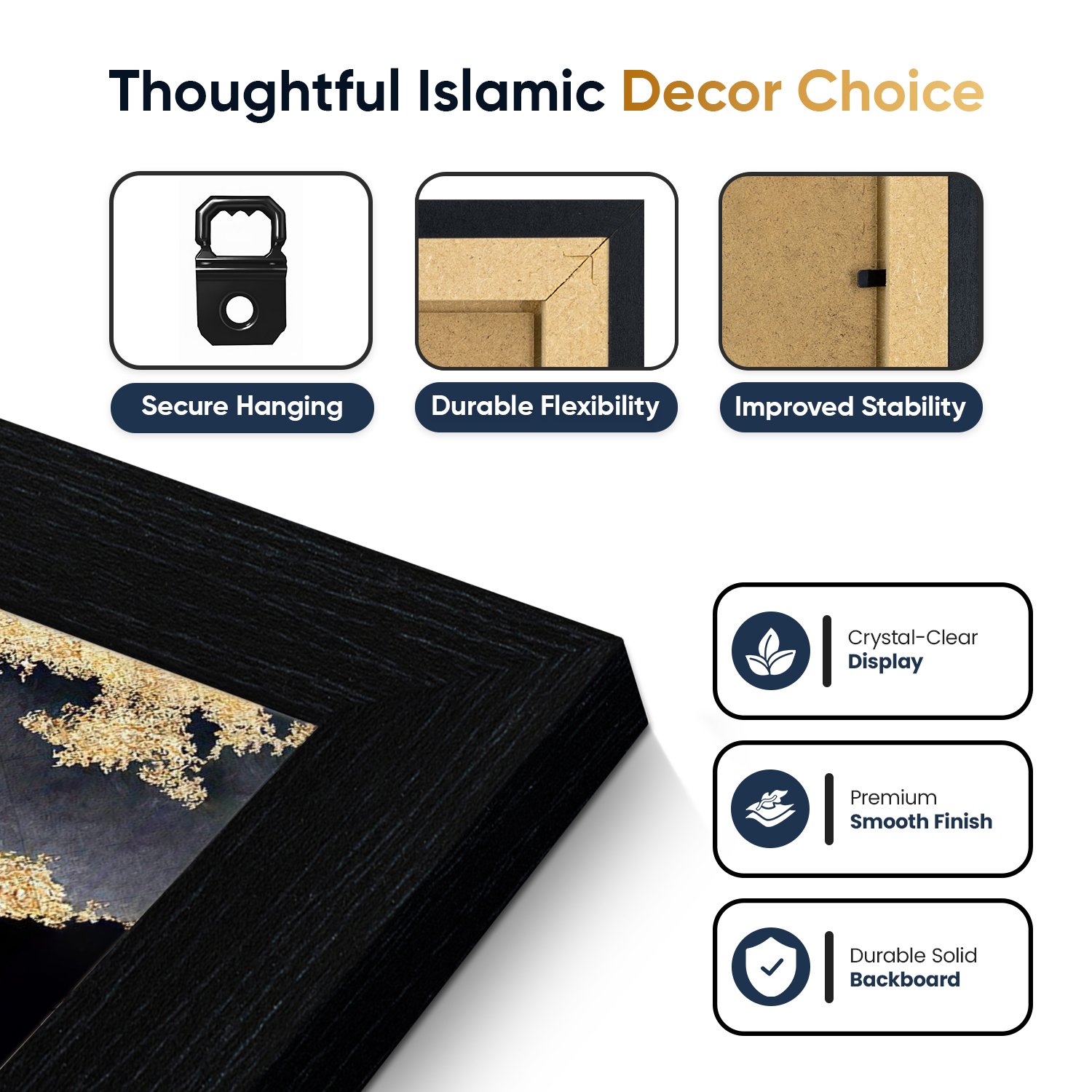 Thoughtful Islamic Decor Choice

Secure Hanging

Durable Flexibility

Improved Stability

Crystal-Clear
Display

Premium
Smooth Finish

Durable Solid
Backboard