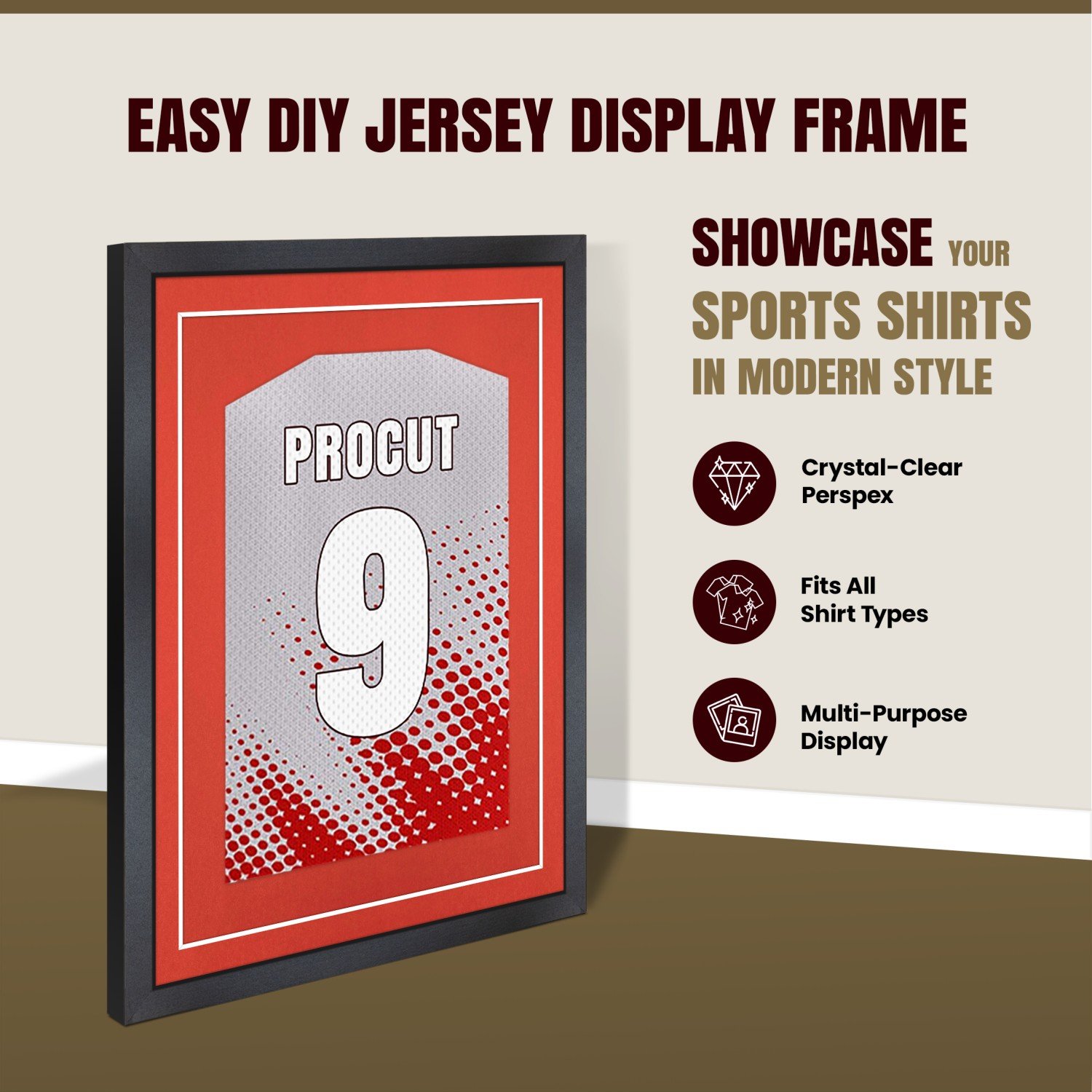 EASY DIY JERSEY DISPLAY FRAME

PROCUT
9

SHOWCASE YOUR SPORTS SHIRTS IN MODERN STYLE

Crystal-Clear Perspex

Fits All Shirt Types

Multi-Purpose Display