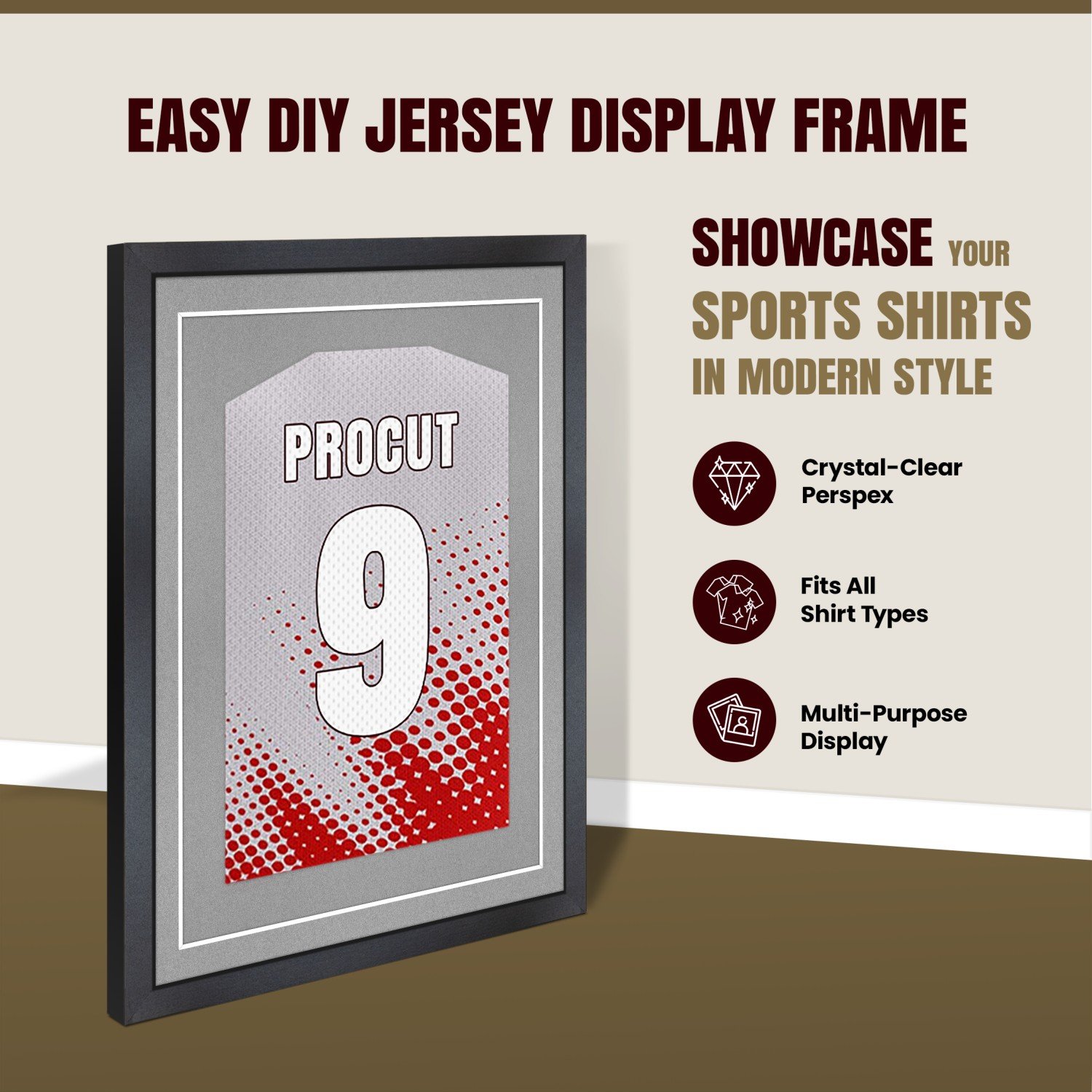 EASY DIY JERSEY DISPLAY FRAME

PROCUT

9

SHOWCASE YOUR SPORTS SHIRTS IN MODERN STYLE

Crystal-Clear Perspex

Fits All Shirt Types

Multi-Purpose Display