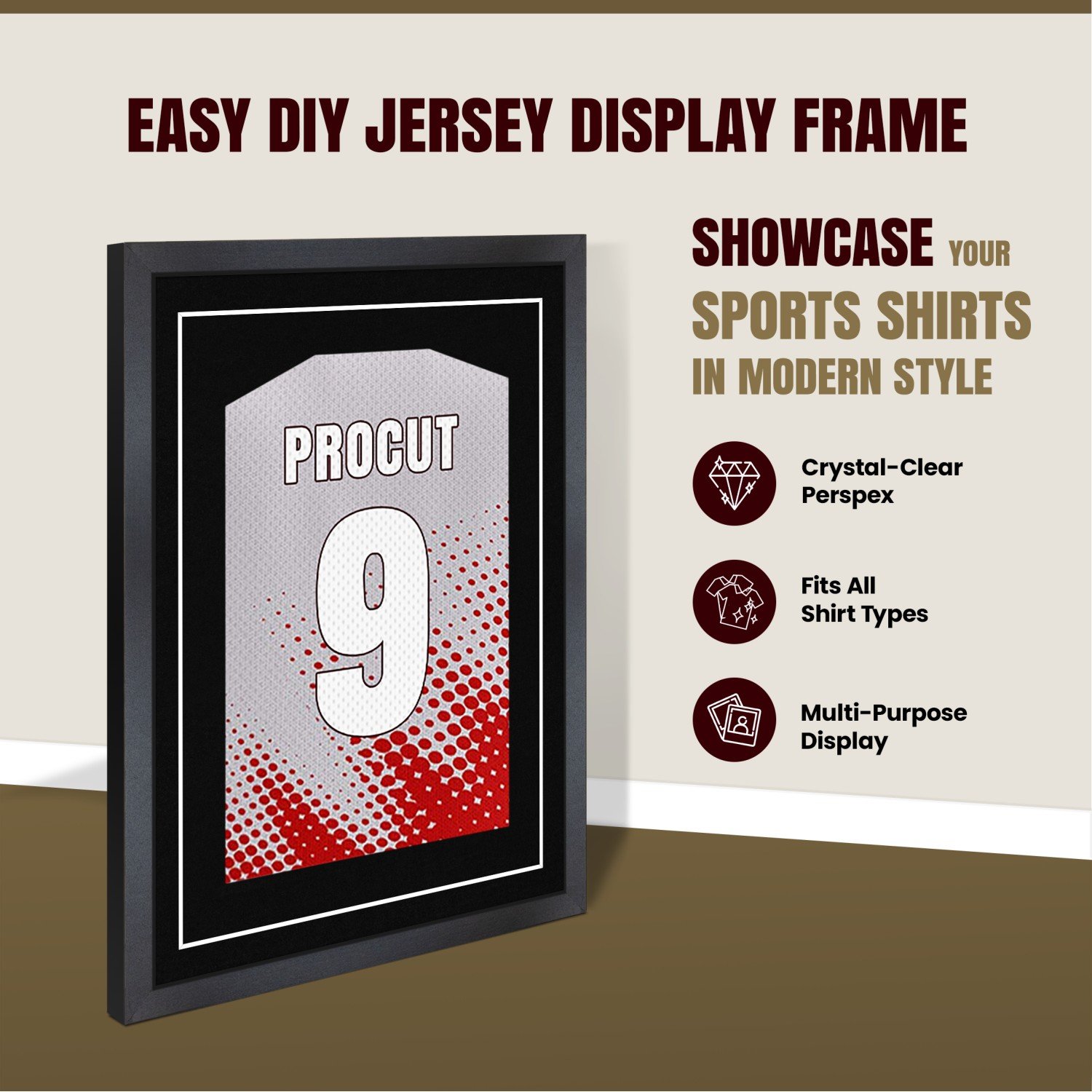 EASY DIY JERSEY DISPLAY FRAME

PROCUT

9

SHOWCASE YOUR SPORTS SHIRTS IN MODERN STYLE

Crystal-Clear Perspex

Fits All Shirt Types

Multi-Purpose Display