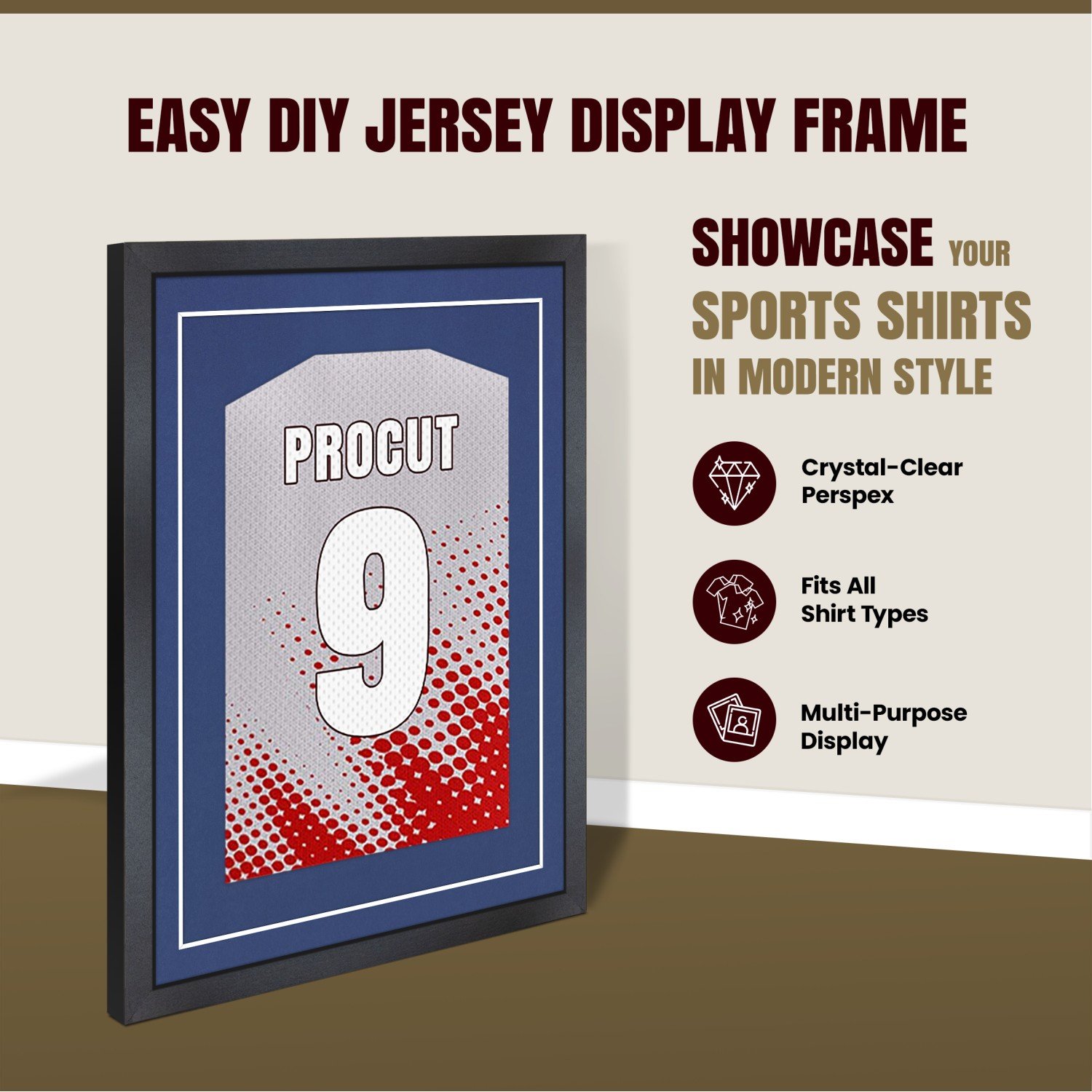 EASY DIY JERSEY DISPLAY FRAME

PROCUT
9

SHOWCASE YOUR
SPORTS SHIRTS
IN MODERN STYLE

Crystal-Clear
Perspex

Fits All
Shirt Types

Multi-Purpose
Display