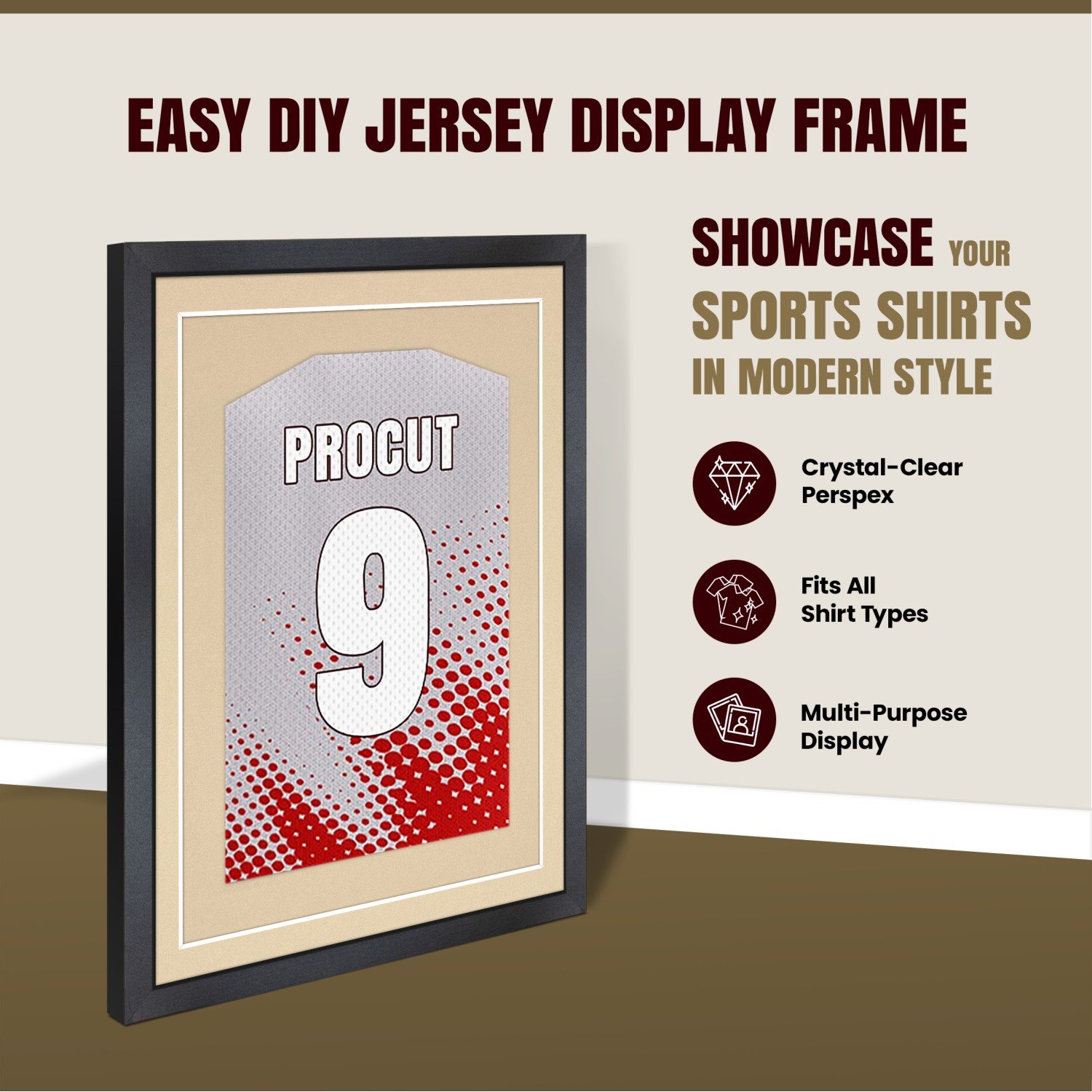 EASY DIY JERSEY DISPLAY FRAME

PROCUT

9

SHOWCASE YOUR SPORTS SHIRTS IN MODERN STYLE

Crystal-Clear Perspex

Fits All Shirt Types

Multi-Purpose Display