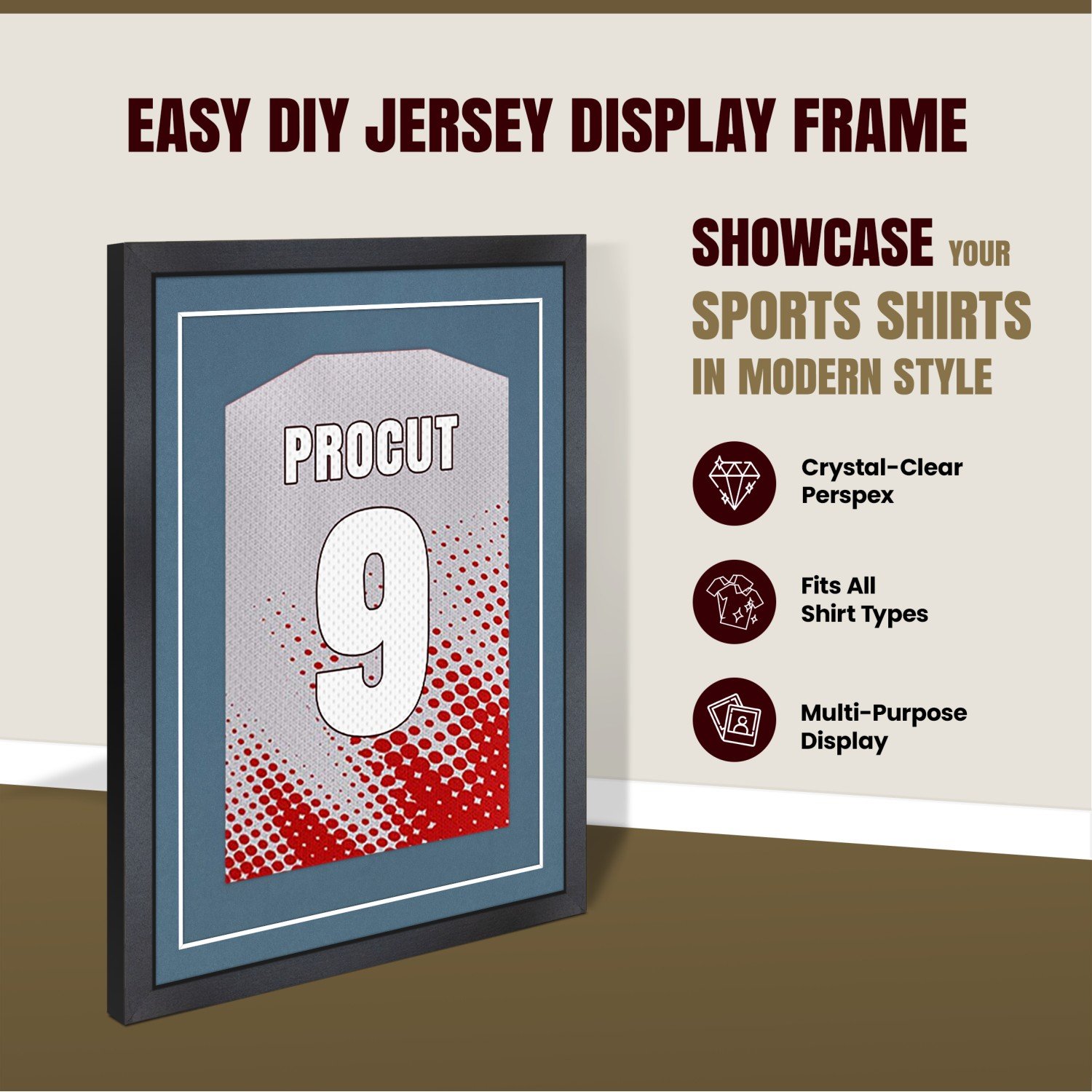 EASY DIY JERSEY DISPLAY FRAME

PROCUT

9

SHOWCASE YOUR SPORTS SHIRTS IN MODERN STYLE

Crystal-Clear Perspex

Fits All Shirt Types

Multi-Purpose Display