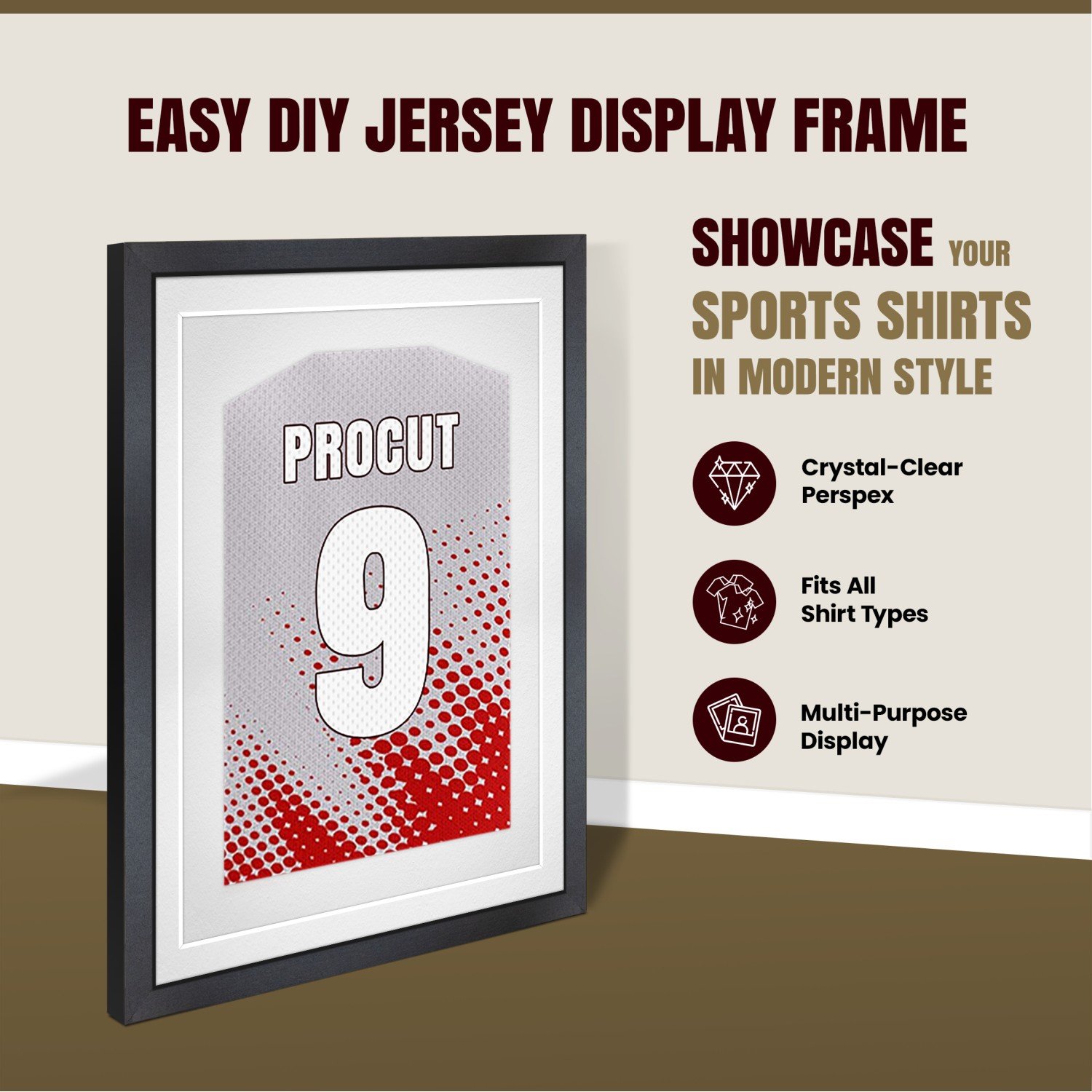 EASY DIY JERSEY DISPLAY FRAME

PROCUT

9

SHOWCASE YOUR SPORTS SHIRTS IN MODERN STYLE

Crystal-Clear Perspex

Fits All Shirt Types

Multi-Purpose Display