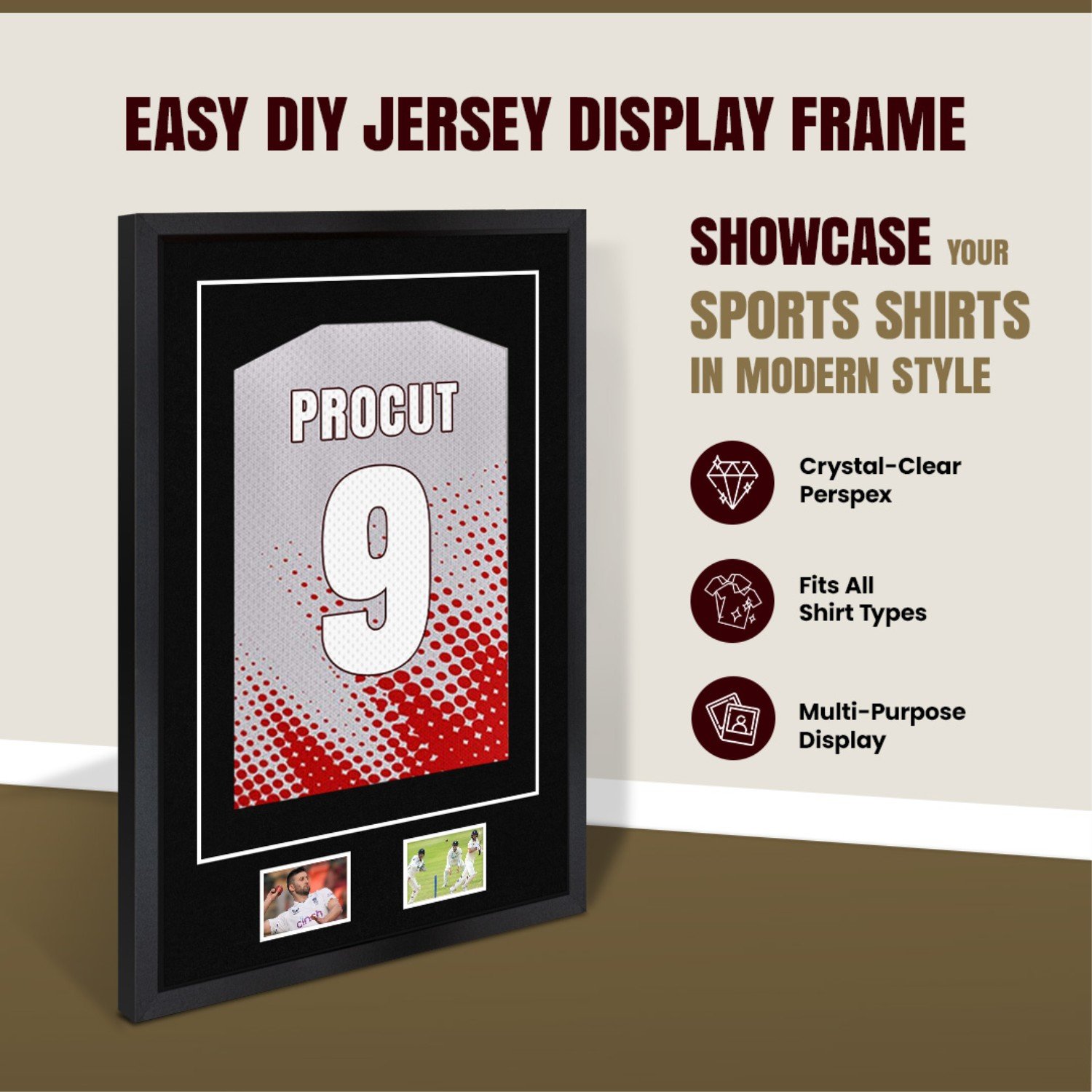 EASY DIY JERSEY DISPLAY FRAME

PROCUT

9

cinch

SHOWCASE YOUR SPORTS SHIRTS IN MODERN STYLE

Crystal-Clear Perspex

Fits All Shirt Types

Multi-Purpose Display