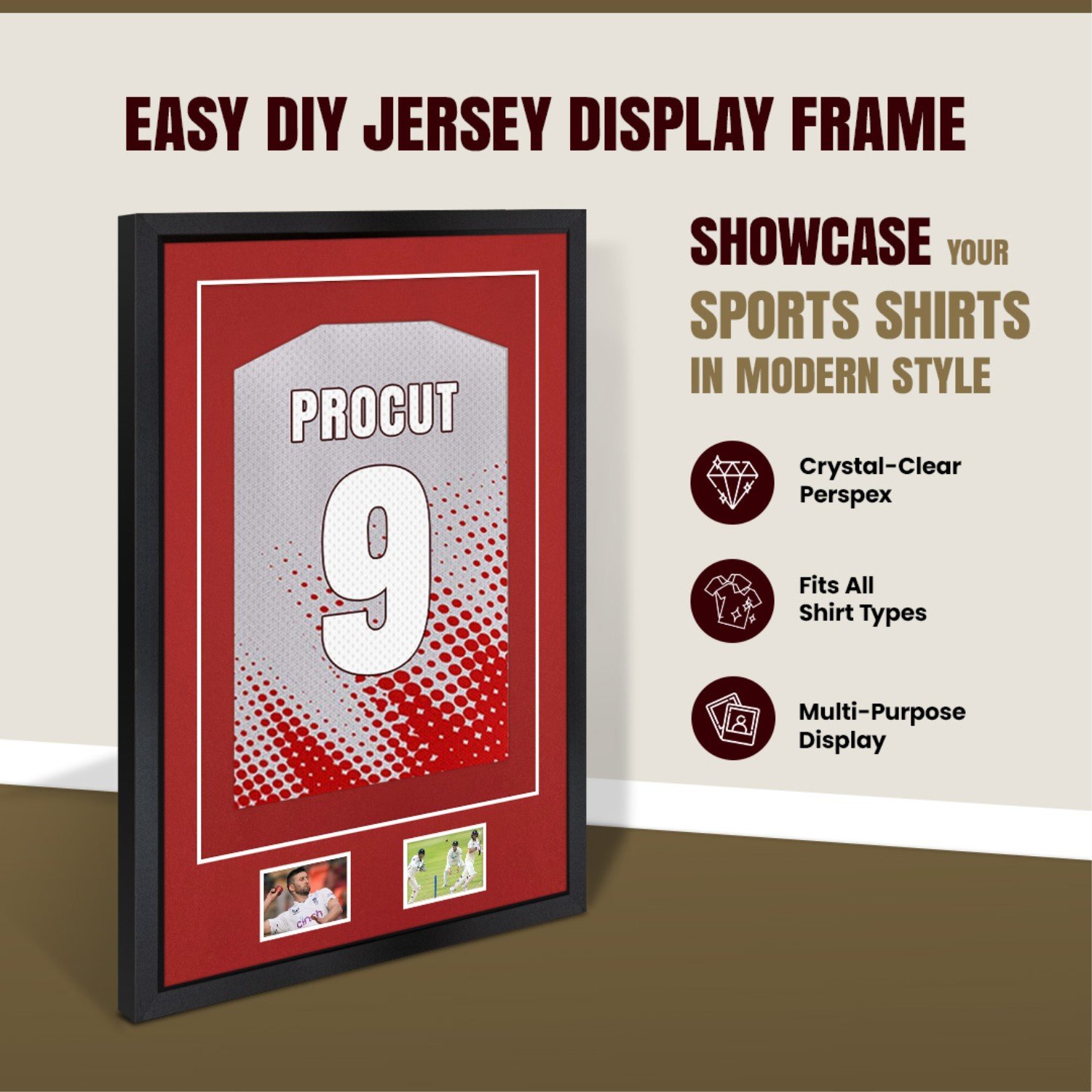 EASY DIY JERSEY DISPLAY FRAME

PROCUT

9

cinch

SHOWCASE YOUR SPORTS SHIRTS IN MODERN STYLE

Crystal-Clear Perspex

Fits All Shirt Types

Multi-Purpose Display