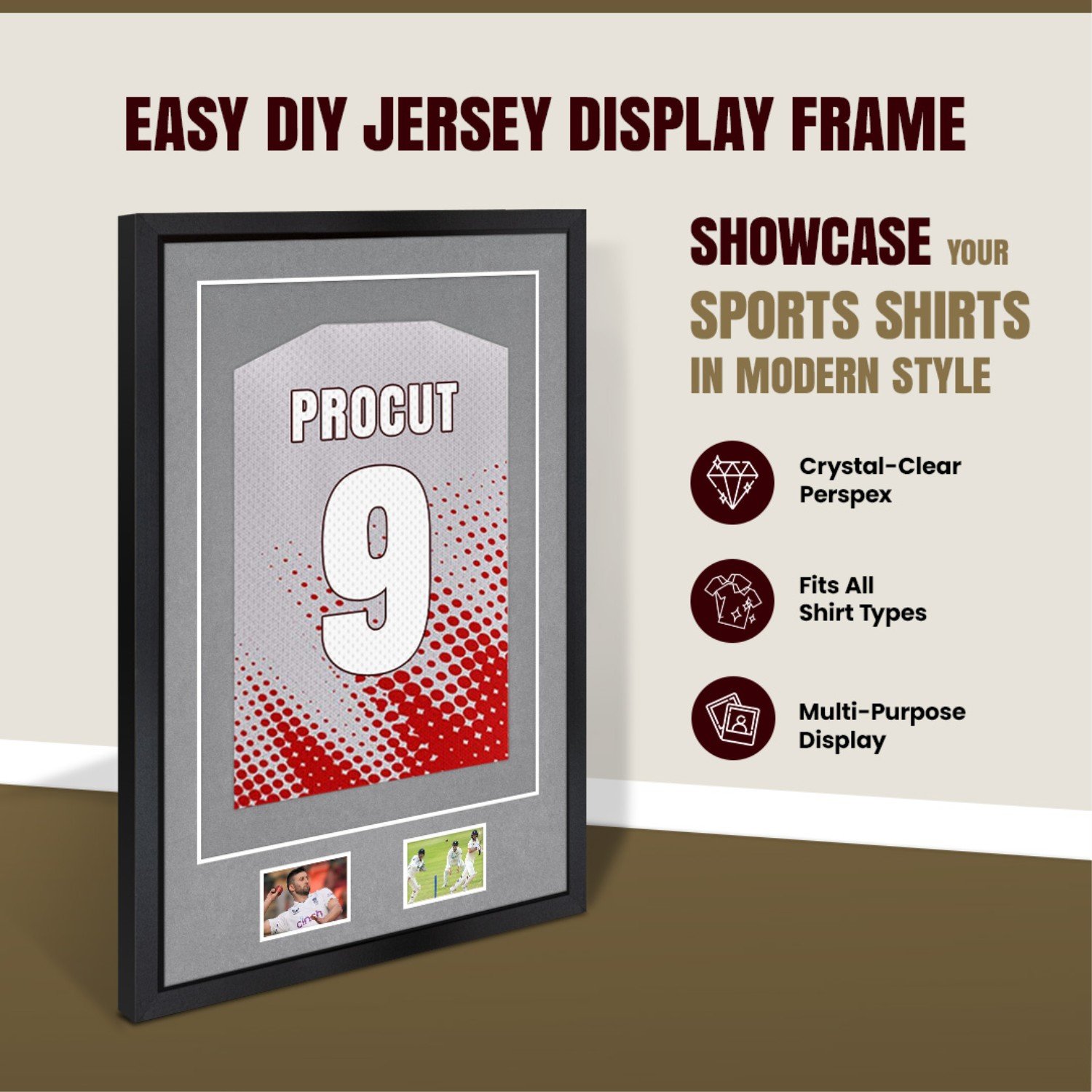 EASY DIY JERSEY DISPLAY FRAME

PROCUT

9

cinch

SHOWCASE YOUR SPORTS SHIRTS IN MODERN STYLE

Crystal-Clear Perspex

Fits All Shirt Types

Multi-Purpose Display