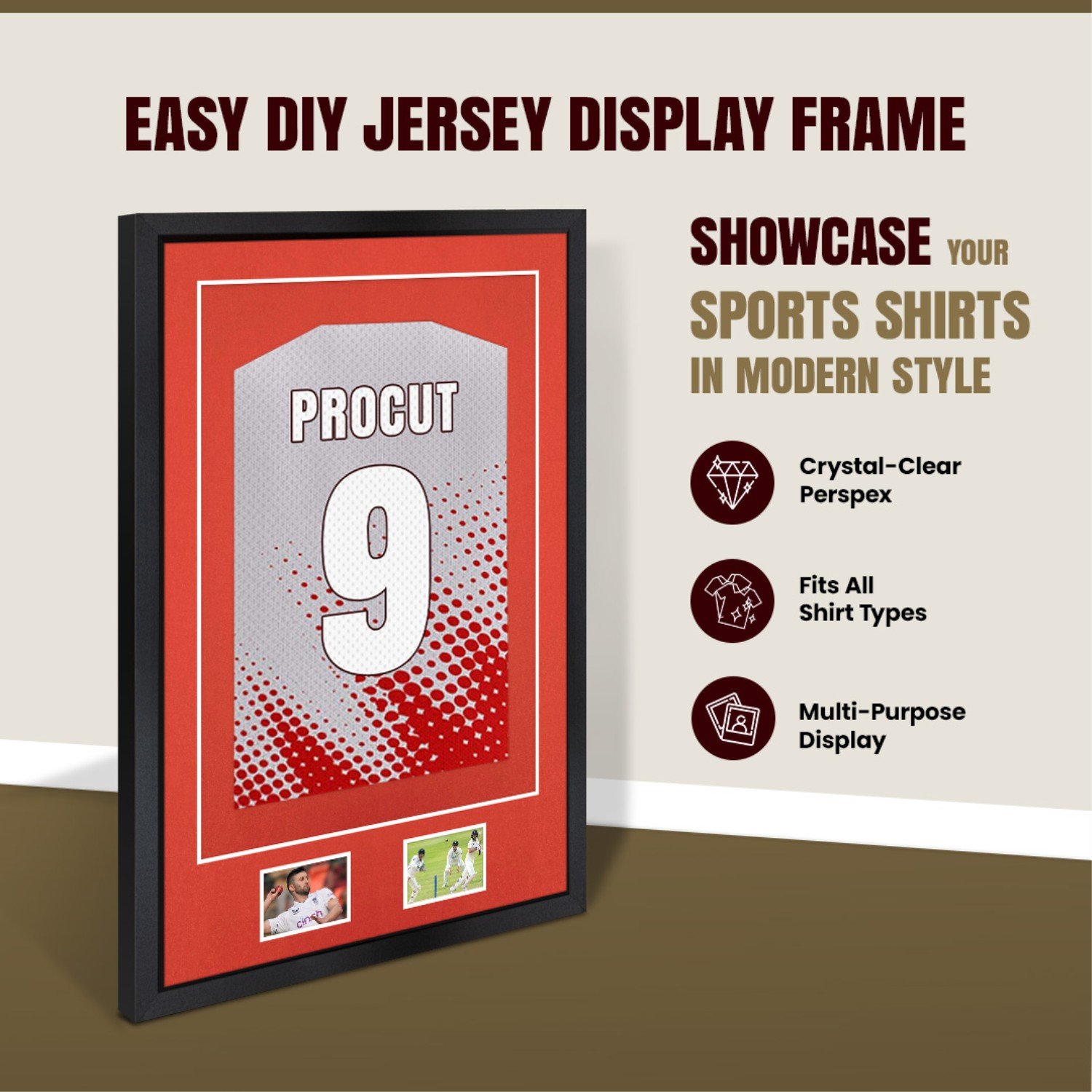 EASY DIY JERSEY DISPLAY FRAME

PROCUT

9

cinch

SHOWCASE YOUR SPORTS SHIRTS IN MODERN STYLE

Crystal-Clear Perspex

Fits All Shirt Types

Multi-Purpose Display