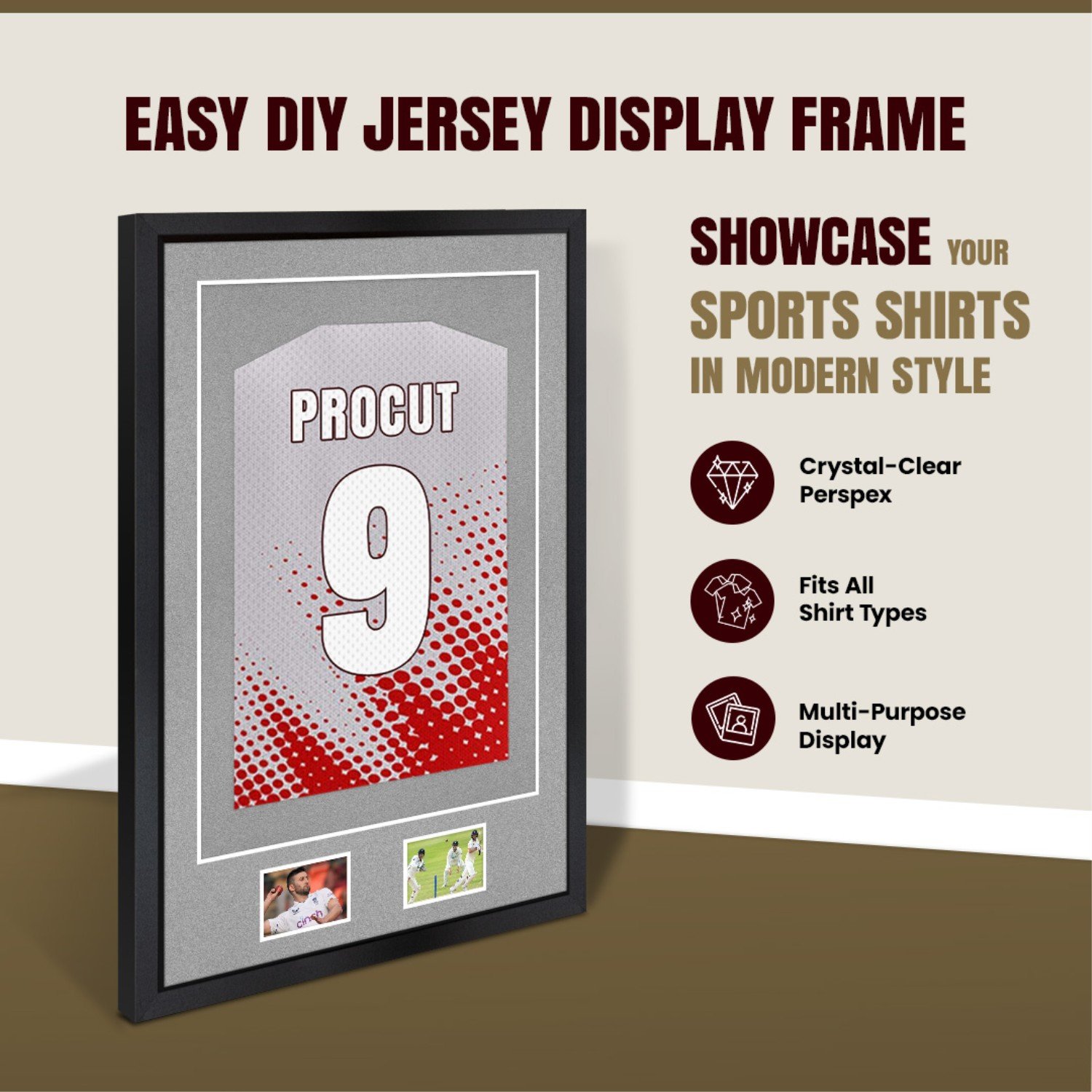 EASY DIY JERSEY DISPLAY FRAME

PROCUT

9

cinch

SHOWCASE YOUR SPORTS SHIRTS IN MODERN STYLE

Crystal-Clear Perspex

Fits All Shirt Types

Multi-Purpose Display