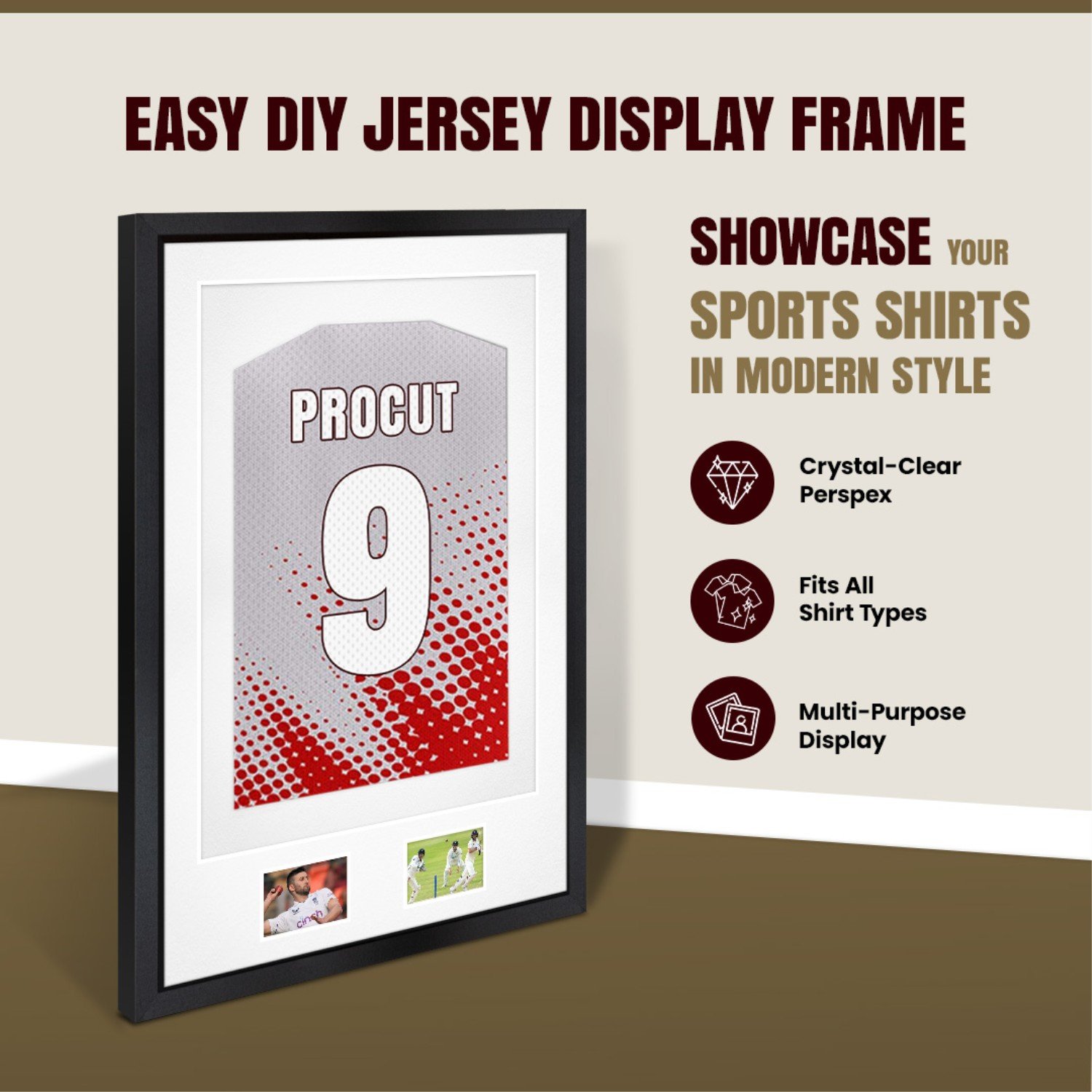 EASY DIY JERSEY DISPLAY FRAME

PROCUT

9

cinch

SHOWCASE YOUR SPORTS SHIRTS IN MODERN STYLE

Crystal-Clear Perspex

Fits All Shirt Types

Multi-Purpose Display