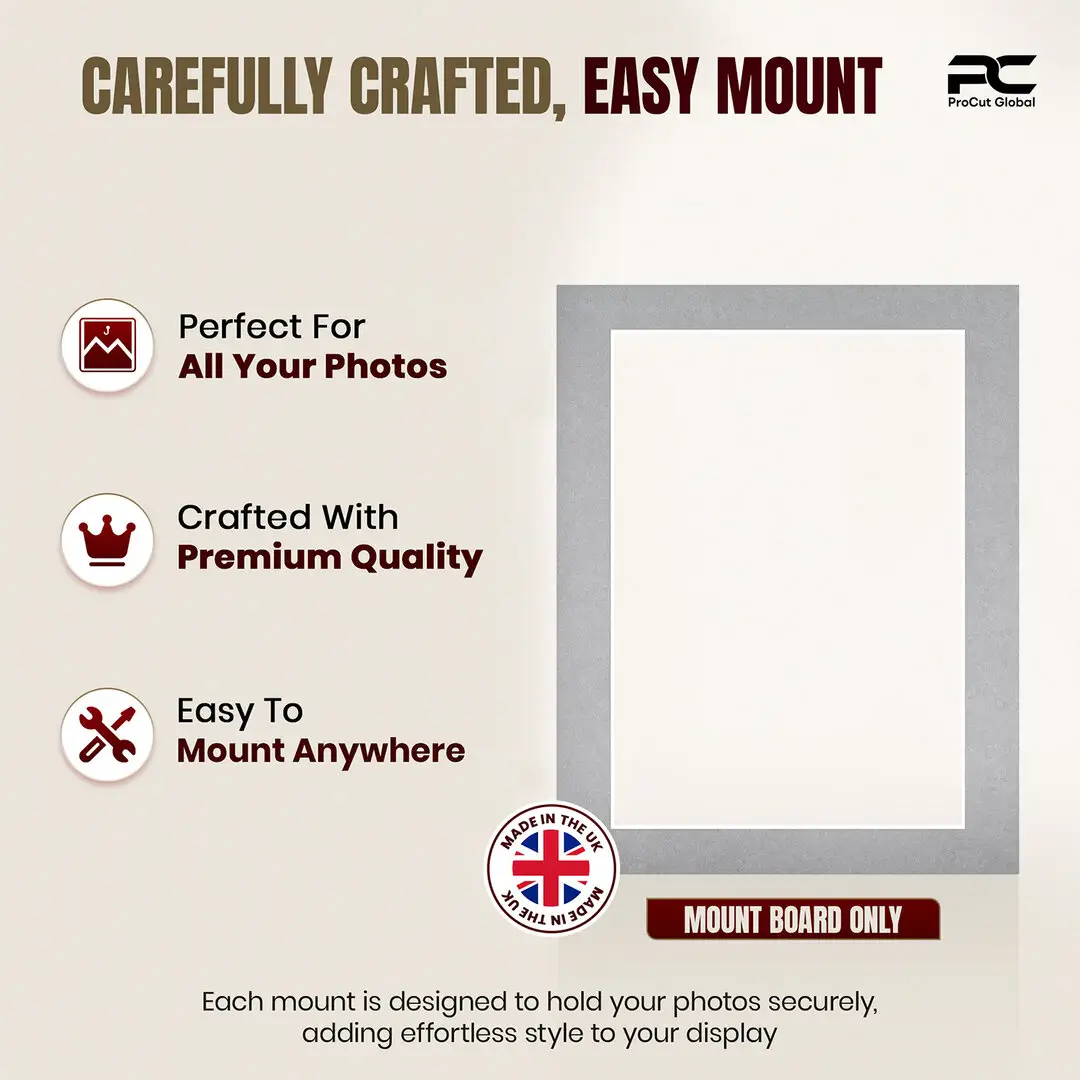 CAREFULLY CRAFTED, EASY MOUNT

PC
ProCut Global

Perfect For
All Your Photos

Crafted With
Premium Quality

Easy To
Mount Anywhere

MADE IN THE UK
MADE IN THE UK

MOUNT BOARD ONLY

Each mount is designed to hold your photos securely, adding effortless style to your display